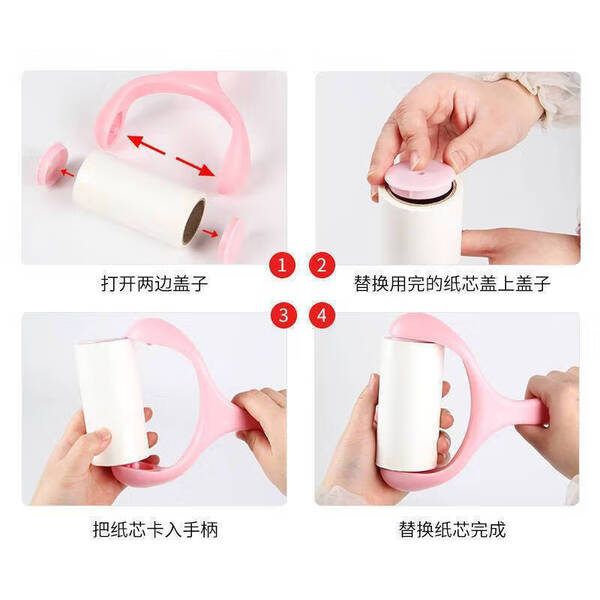 1 打开两边盖子

2 替换用完的纸芯盖上盖子

3 把纸芯卡入手柄

4 替换纸芯完成