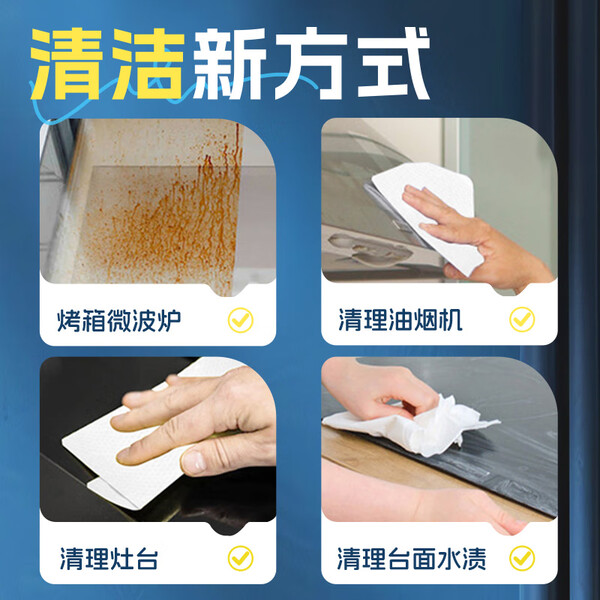 清洁新方式

烤箱微波炉

清理油烟机

清理灶台

清理台面水渍