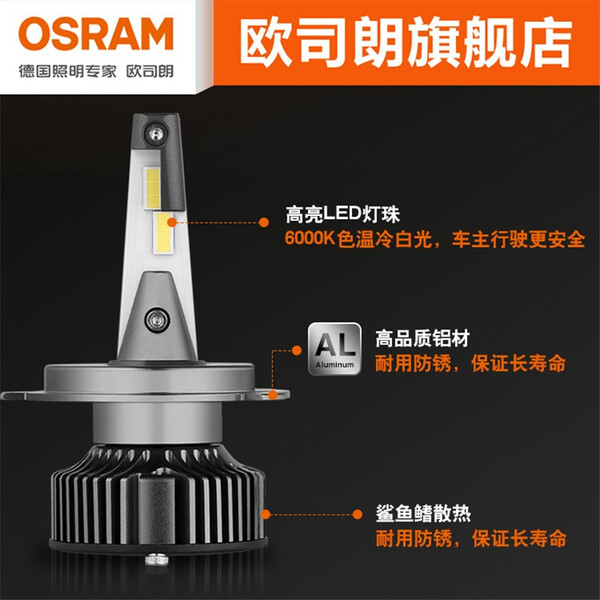 OSRAM
德国照明专家 欧司朗

欧司朗旗舰店

高亮LED灯珠
6000K色温冷白光，车主行驶更安全

AL
Aluminum

高品质铝材
耐用防锈，保证长寿命

鲨鱼鳍散热
耐用防锈，保证长寿命