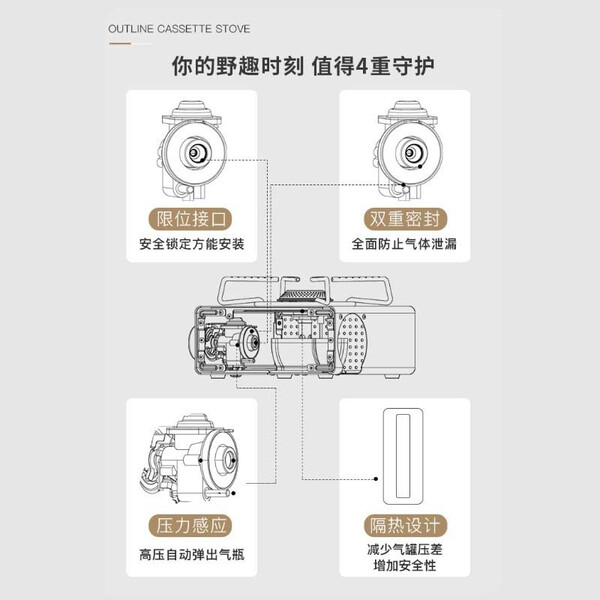 OUTLINE CASSETTE STOVE

你的野趣时刻 值得4重守护

限位接口
安全锁定方能安装

双重密封
全面防止气体泄漏

压力感应
高压自动弹出气瓶

隔热设计
减少气罐压差
增加安全性