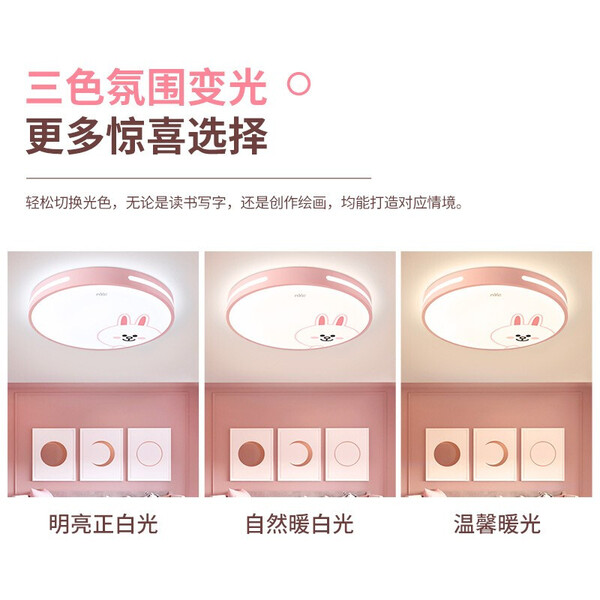 三色氛围变光
更多惊喜选择

轻松切换光色，无论是读书写字，还是创作绘画，均能打造对应情境。

明亮正白光

自然暖白光

温馨暖光