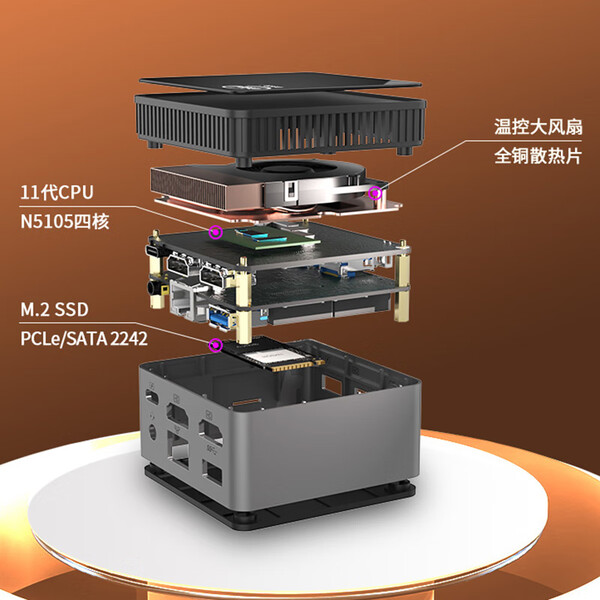 温控大风扇
全铜散热片

11代CPU
N5105四核

M.2 SSD
PCLe/SATA 2242