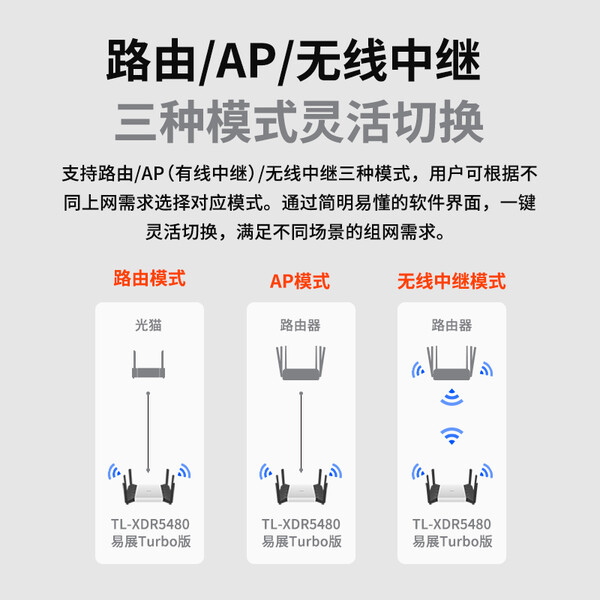 路由/AP/无线中继
三种模式灵活切换

支持路由/AP（有线中继）/无线中继三种模式，用户可根据不同上网需求选择对应模式。通过简明易懂的软件界面，一键灵活切换，满足不同场景的组网需求。

路由模式

光猫

TL-XDR5480
易展Turbo版

AP模式

路由器

TL-XDR5480
易展Turbo版

无线中继模式

路由器

TL-XDR5480
易展Turbo版