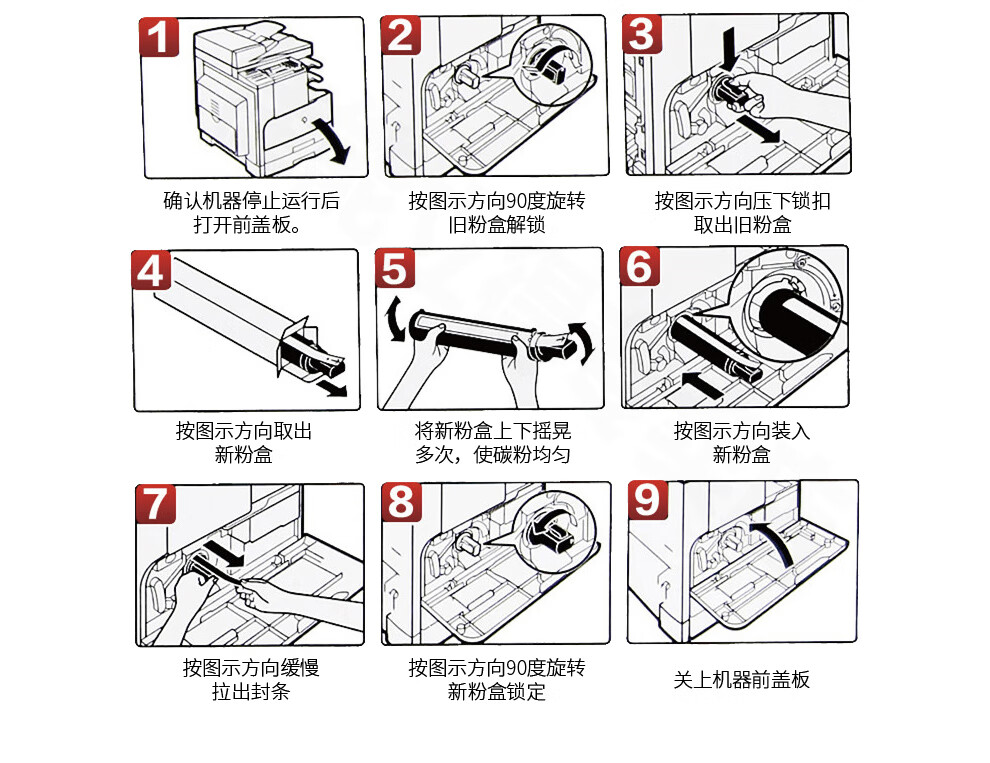 1
确认机器停止运行后
打开前盖板。

2
按图示方向90度旋转
旧粉盒解锁

3
按图示方向压下锁扣
取出旧粉盒

4
按图示方向取出
新粉盒

5
将新粉盒上下摇晃
多次，使碳粉均匀

6
按图示方向装入
新粉盒

7
按图示方向缓慢
拉出封条

8
按图示方向90度旋转
新粉盒锁定

9
关上机器前盖板