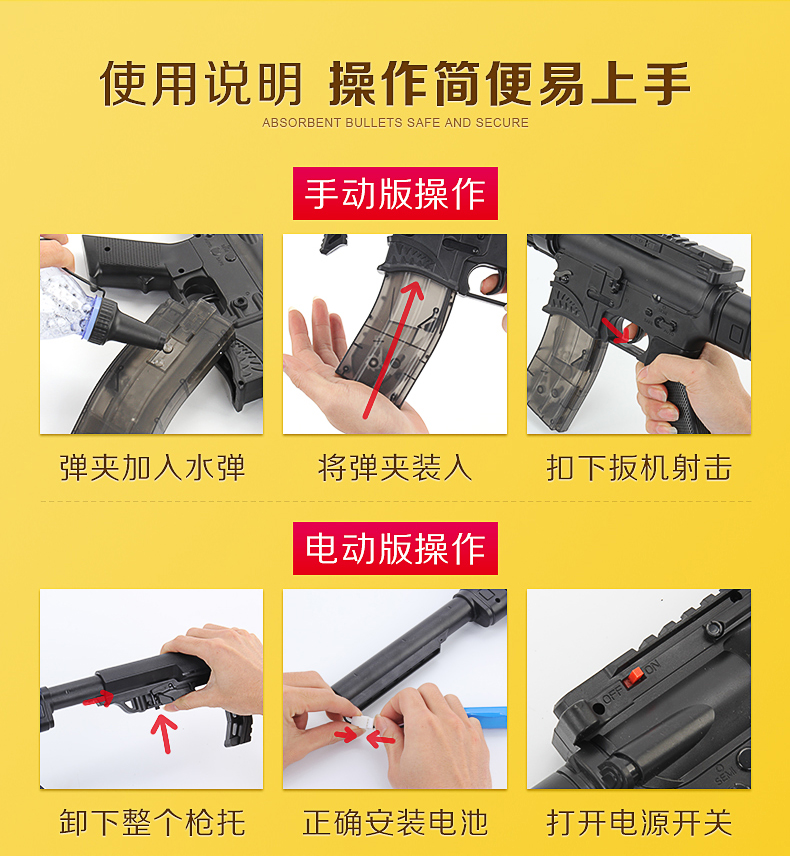 使用说明 操作简便易上手
ABSORBENT BULLETS SAFE AND SECURE

手动版操作

弹夹加入水弹

将弹夹装入

扣下扳机射击

电动版操作

卸下整个枪托

正确安装电池

OFF ON

SEMI

打开电源开关