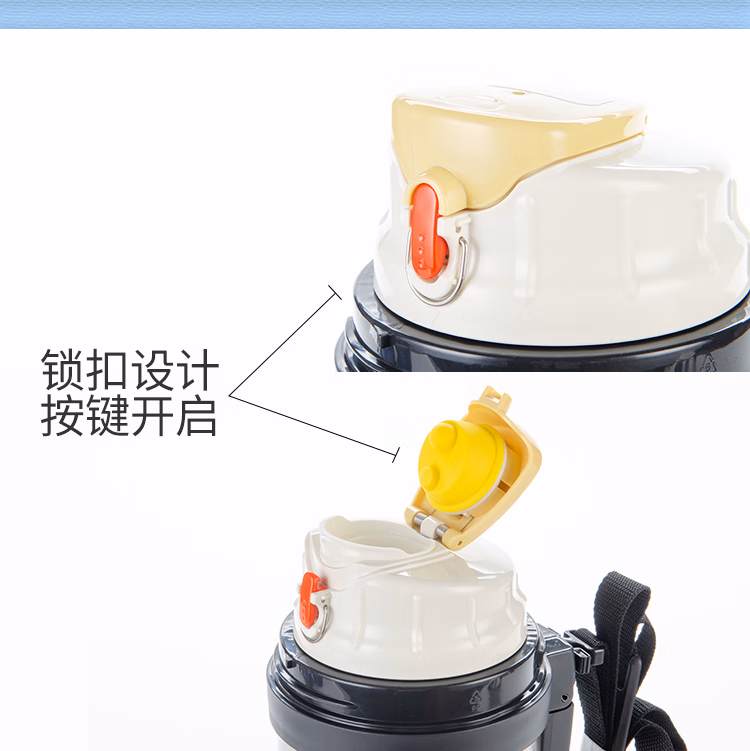 锁扣设计
按键开启