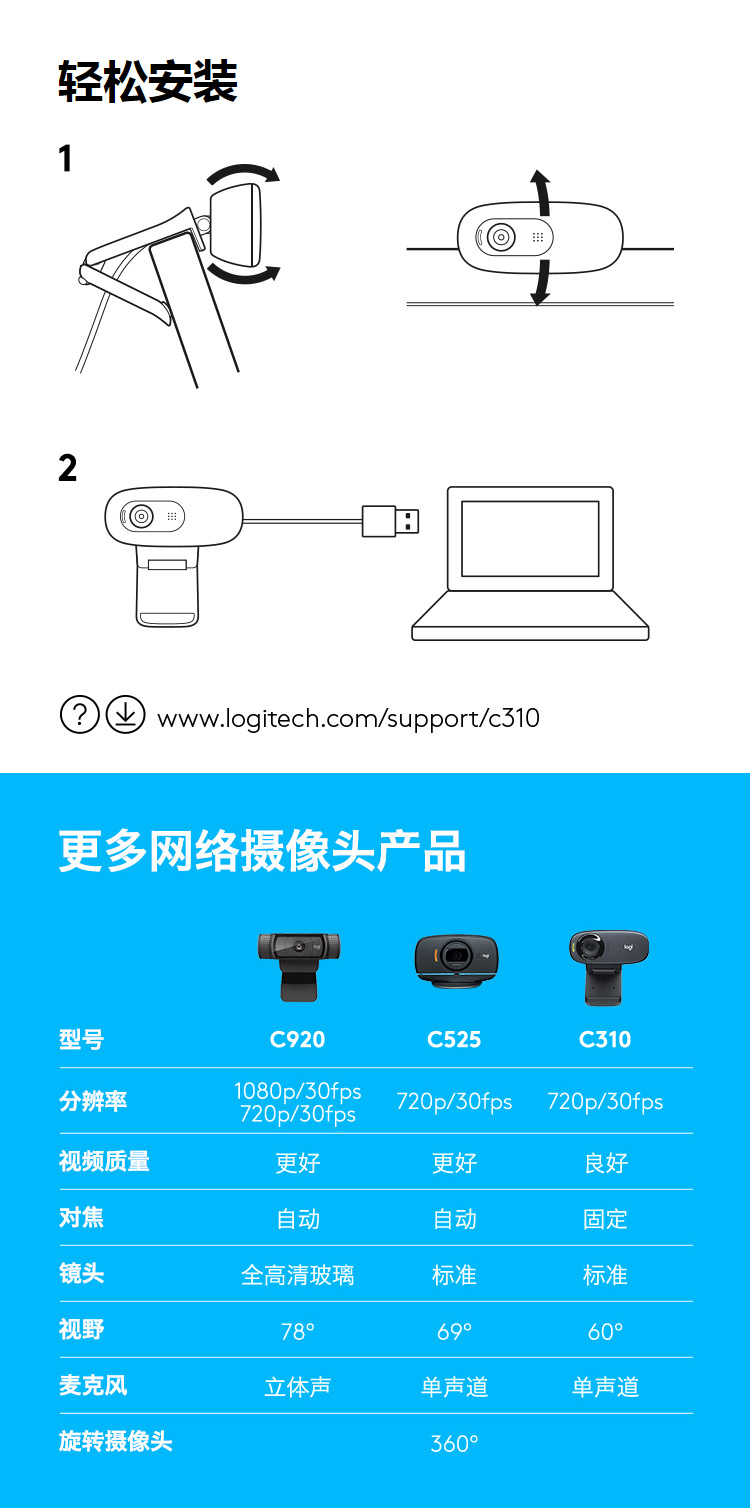 轻松安装

1

2

www.logitech.com/support/c310

更多网络摄像头产品

| 型号 | C920 | C525 | C310 |
|---|---|---|---|
| 分辨率 | 1080p/30fps 720p/30fps | 720p/30fps | 720p/30fps |
| 视频质量 | 更好 | 更好 | 良好 |
| 对焦 | 自动 | 自动 | 固定 |
| 镜头 | 全高清玻璃 | 标准 | 标准 |
| 视野 | 78° | 69° | 60° |
| 麦克风 | 立体声 | 单声道 | 单声道 |
| 旋转摄像头 | | 360° | |