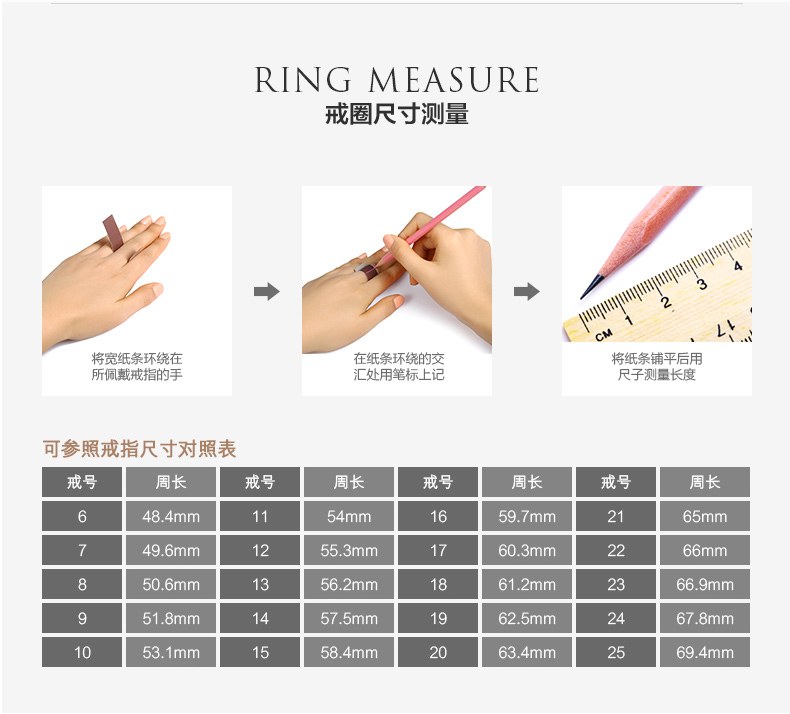 RING MEASURE
戒圈尺寸测量

将宽纸条环绕在所佩戴戒指的手

在纸条环绕的交汇处用笔标上记

CM 1 2 3 4
17

将纸条铺平后用尺子测量长度

可参照戒指尺寸对照表

| 戒号 | 周长 | 戒号 | 周长 | 戒号 | 周长 | 戒号 | 周长 |
|---|---|---|---|---|---|---|---|
| 6 | 48.4mm | 11 | 54mm | 16 | 59.7mm | 21 | 65mm |
| 7 | 49.6mm | 12 | 55.3mm | 17 | 60.3mm | 22 | 66mm |
| 8 | 50.6mm | 13 | 56.2mm | 18 | 61.2mm | 23 | 66.9mm |
| 9 | 51.8mm | 14 | 57.5mm | 19 | 62.5mm | 24 | 67.8mm |
| 10 | 53.1mm | 15 | 58.4mm | 20 | 63.4mm | 25 | 69.4mm |