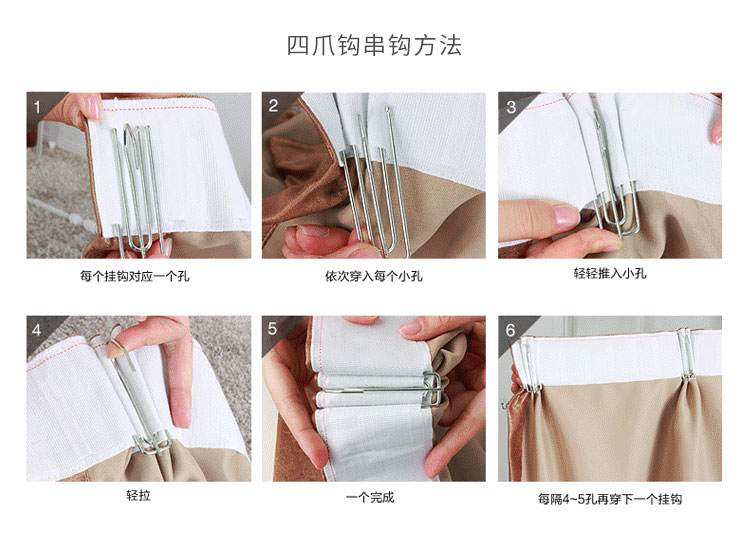 四爪钩串钩方法

1

每个挂钩对应一个孔

2

依次穿入每个小孔

3

轻轻推入小孔

4

轻拉

5

一个完成

6

每隔4~5孔再穿下一个挂钩