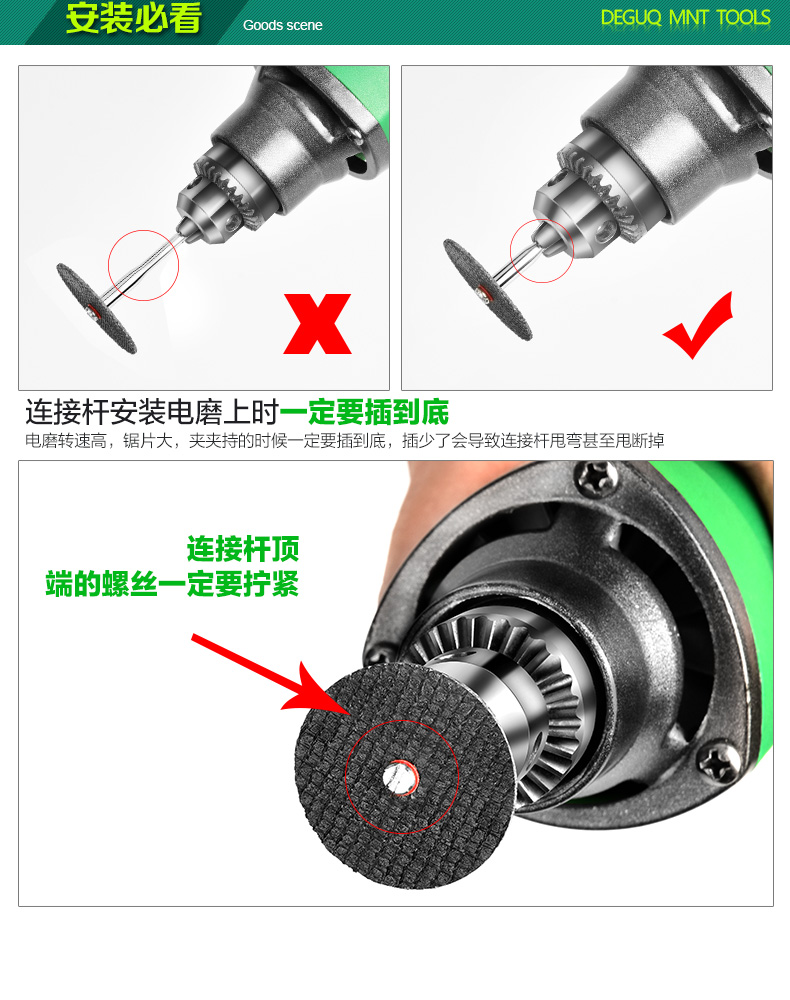 安装必看 Goods scene

DEGUQ MNT TOOLS

连接杆安装电磨上时一定要插到底

电磨转速高，锯片大，夹夹持的时候一定要插到底，插少了会导致连接杆甩弯甚至甩断掉

连接杆顶端的螺丝一定要拧紧