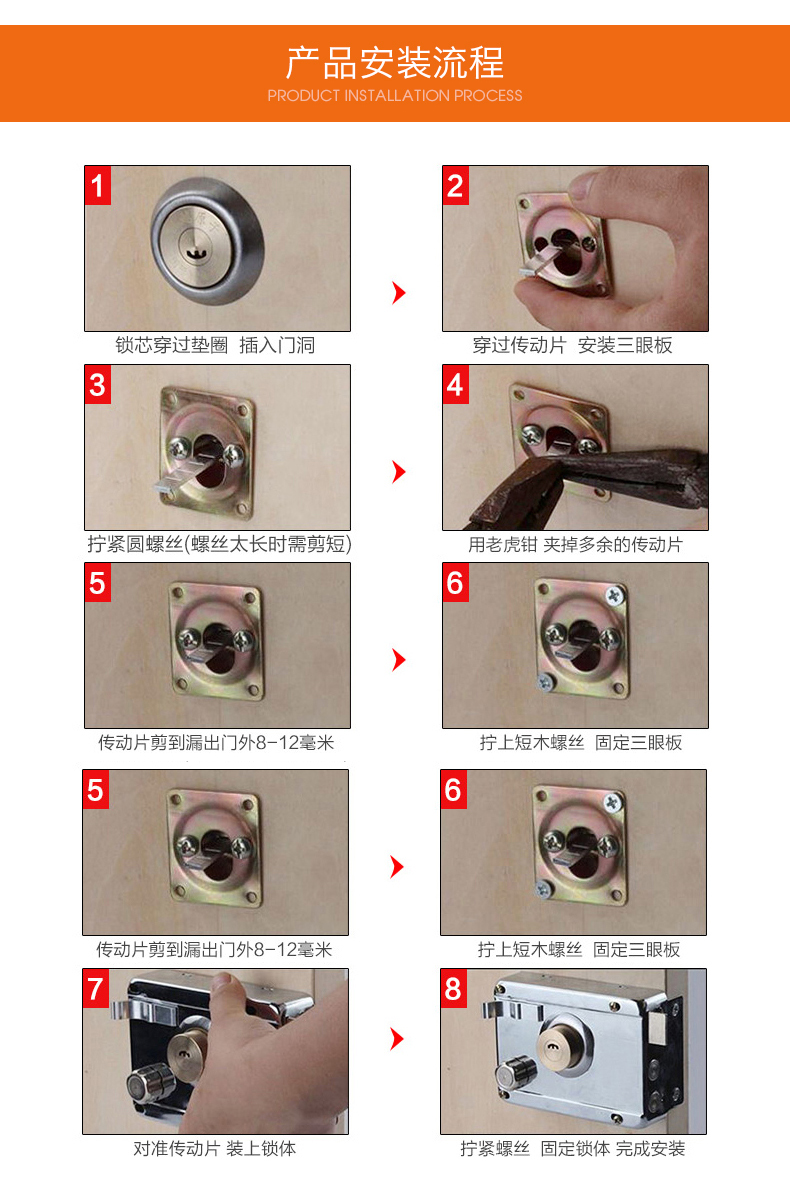 产品安装流程
PRODUCT INSTALLATION PROCESS

1
锁芯穿过垫圈 插入门洞

2
穿过传动片 安装三眼板

3
拧紧圆螺丝(螺丝太长时需剪短)

4
用老虎钳 夹掉多余的传动片

5
传动片剪到漏出门外8-12毫米

6
拧上短木螺丝 固定三眼板

5
传动片剪到漏出门外8-12毫米

6
拧上短木螺丝 固定三眼板

7
对准传动片 装上锁体

8
拧紧螺丝 固定锁体 完成安装