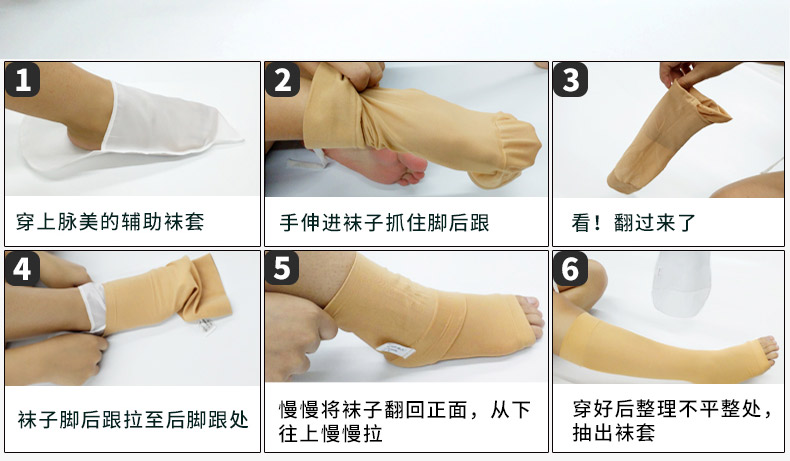 1
穿上脉美的辅助袜套

2
手伸进袜子抓住脚后跟

3
看！翻过来了

4
袜子脚后跟拉至后脚跟处

5
慢慢将袜子翻回正面，从下往上慢慢拉

6
穿好后整理不平整处，抽出袜套