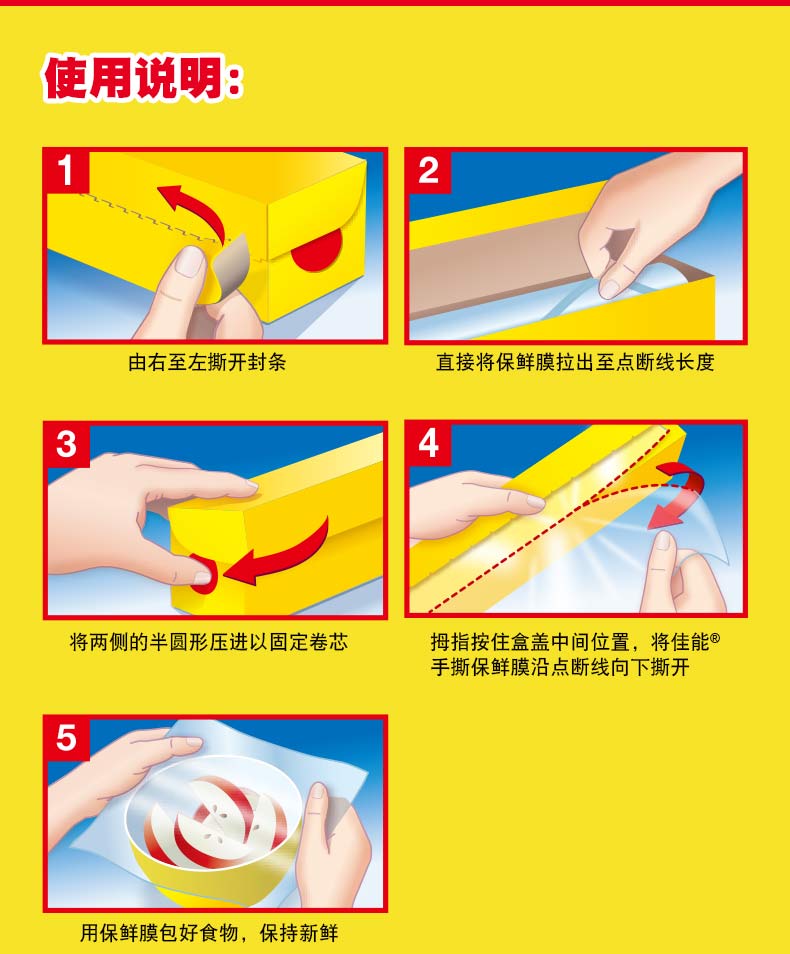 使用说明：

1

由右至左撕开封条

2

直接将保鲜膜拉出至点断线长度

3

将两侧的半圆形压进以固定卷芯

4

拇指按住盒盖中间位置，将佳能® 手撕保鲜膜沿点断线向下撕开

5

用保鲜膜包好食物，保持新鲜