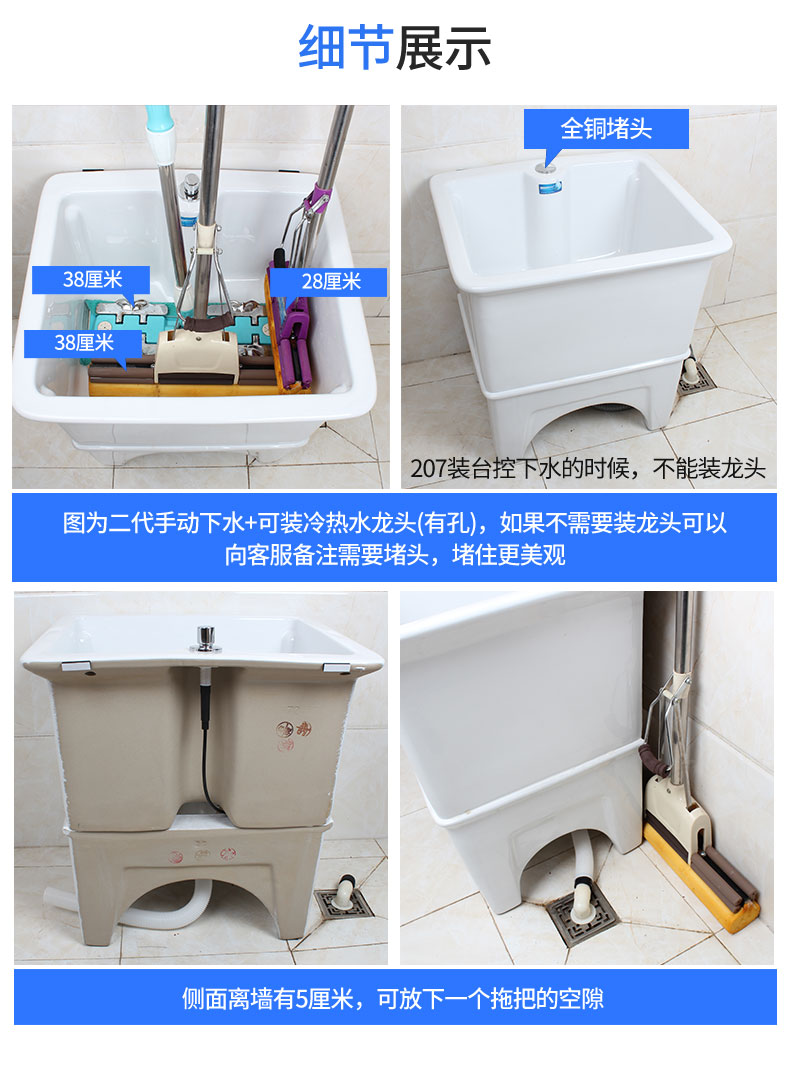 细节展示

38厘米

28厘米

38厘米

全铜堵头

207装台控下水的时候，不能装龙头

图为二代手动下水+可装冷热水龙头(有孔)，如果不需要装龙头可以向客服备注需要堵头，堵住更美观

侧面离墙有5厘米，可放下一个拖把的空隙