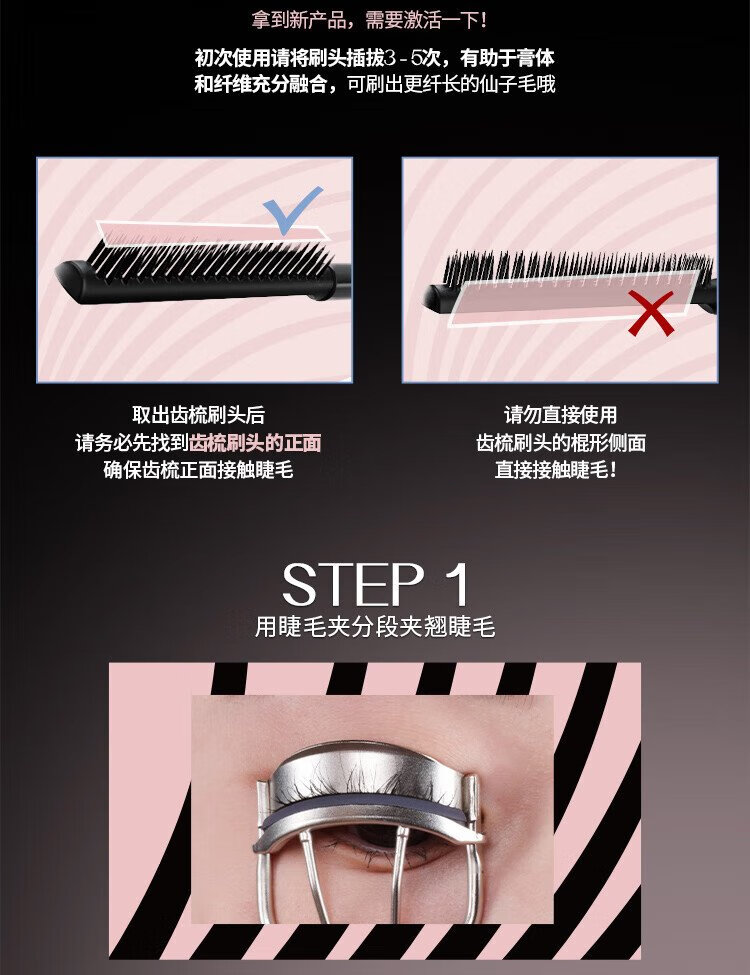 拿到新产品，需要激活一下！

初次使用请将刷头插拔3－5次，有助于膏体和纤维充分融合，可刷出更纤长的仙子毛哦

取出齿梳刷头后
请务必先找到齿梳刷头的正面
确保齿梳正面接触睫毛

请勿直接使用
齿梳刷头的棍形侧面
直接接触睫毛！

STEP 1
用睫毛夹分段夹翘睫毛