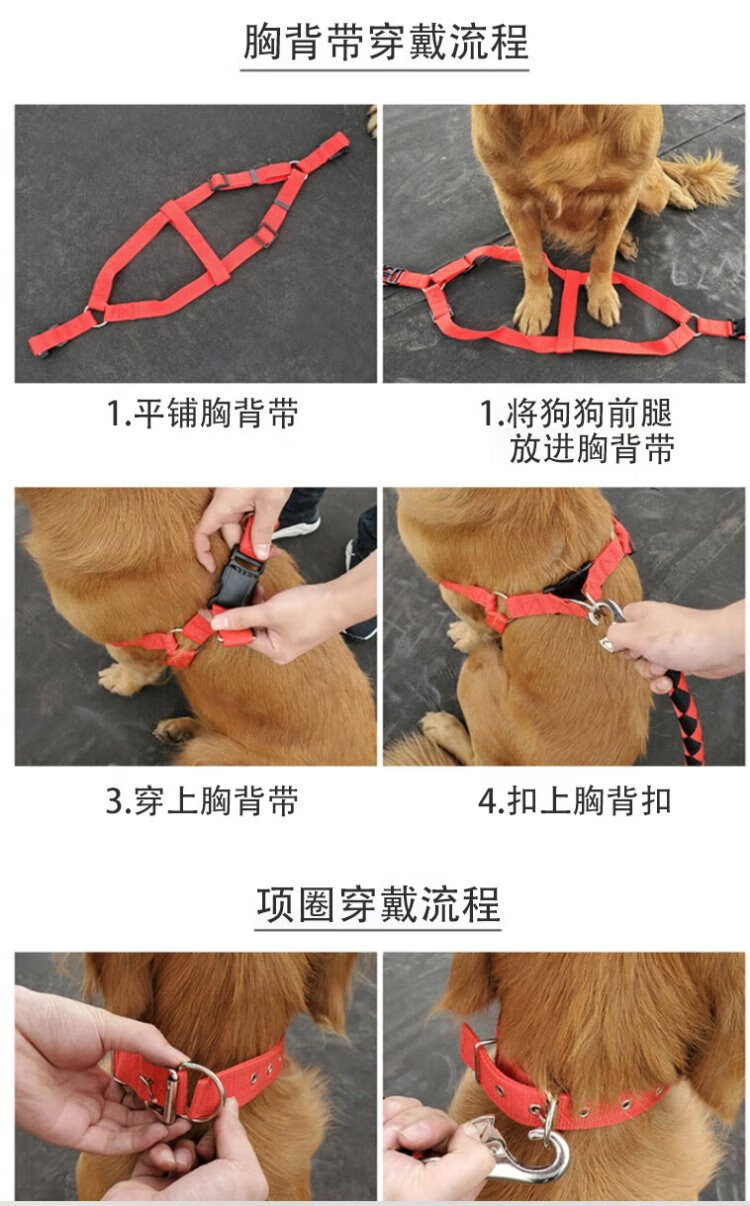 胸背带穿戴流程

1.平铺胸背带

1.将狗狗前腿放进胸背带

3.穿上胸背带

4.扣上胸背扣

项圈穿戴流程