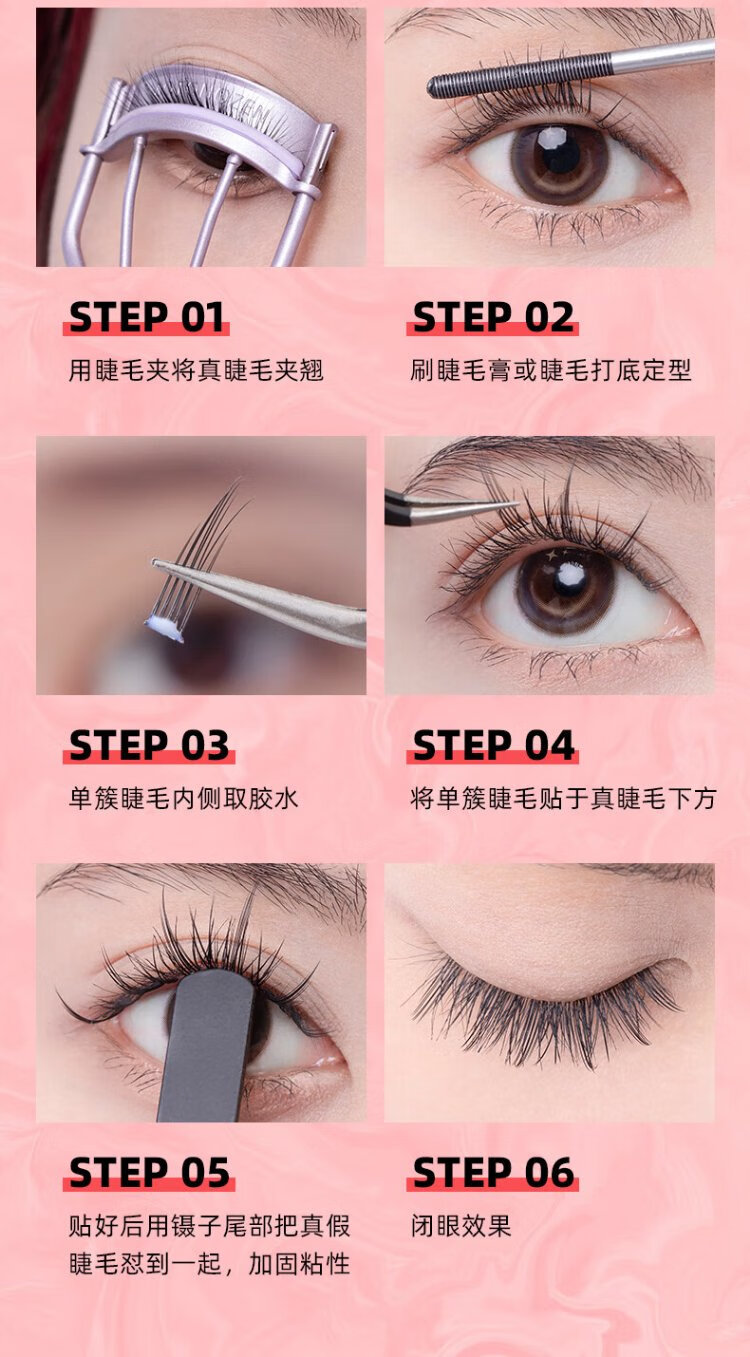 STEP 01
用睫毛夹将真睫毛夹翘

STEP 02
刷睫毛膏或睫毛打底定型

STEP 03
单簇睫毛内侧取胶水

STEP 04
将单簇睫毛贴于真睫毛下方

STEP 05
贴好后用镊子尾部把真假睫毛怼到一起，加固粘性

STEP 06
闭眼效果