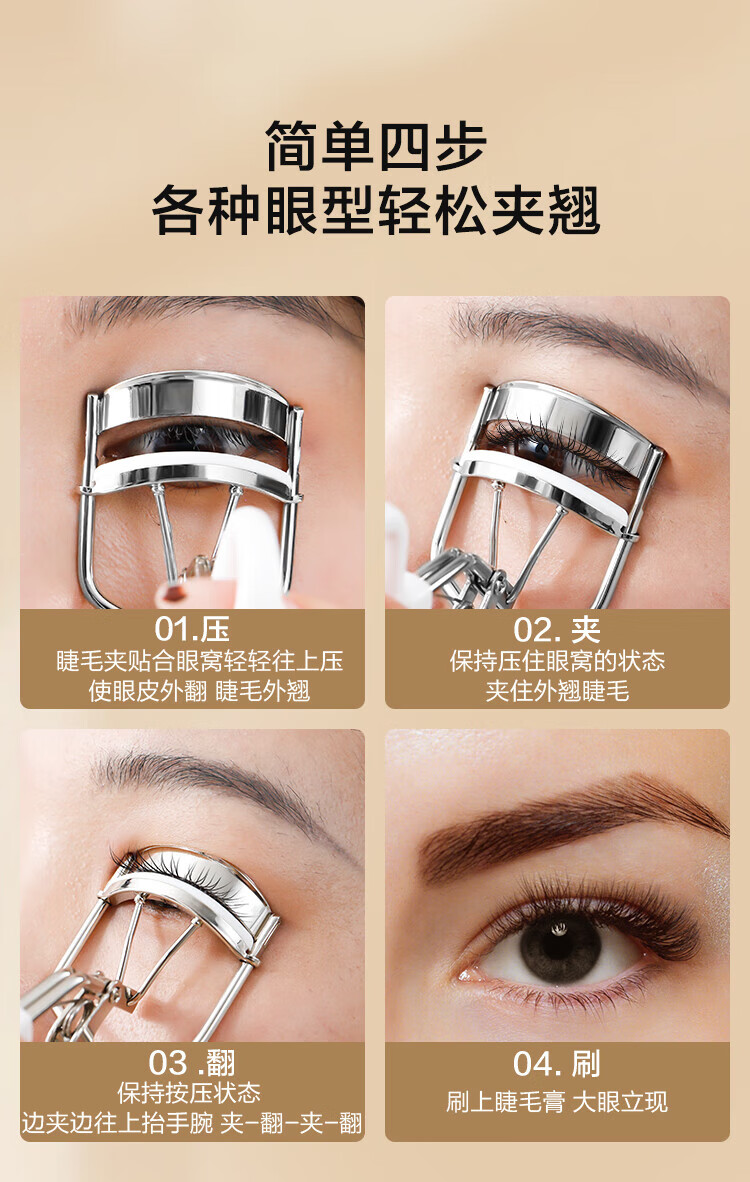 简单四步
各种眼型轻松夹翘

01.压
睫毛夹贴合眼窝轻轻往上压
使眼皮外翻 睫毛外翘

02. 夹
保持压住眼窝的状态
夹住外翘睫毛

03 .翻
保持按压状态
边夹边往上抬手腕 夹-翻-夹-翻

04. 刷
刷上睫毛膏 大眼立现