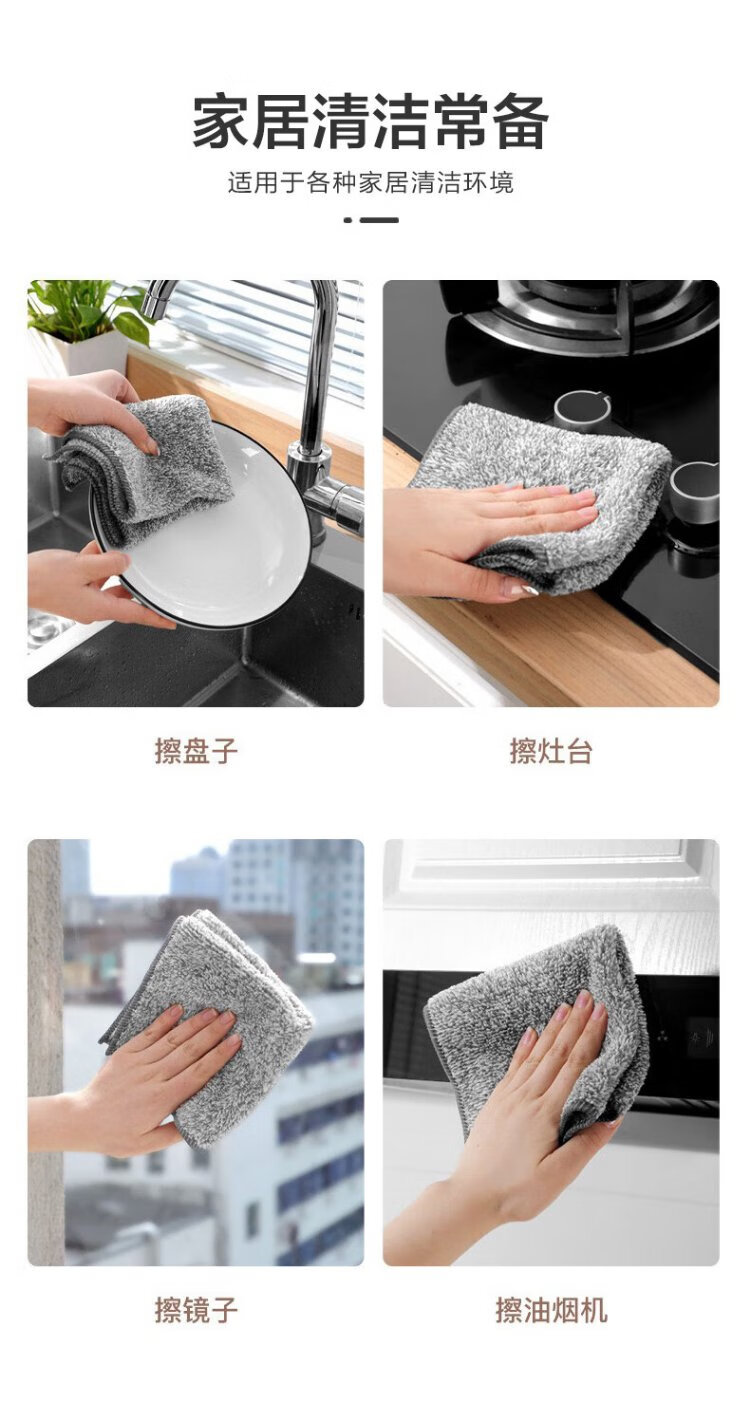 家居清洁常备

适用于各种家居清洁环境

擦盘子

擦灶台

擦镜子

擦油烟机