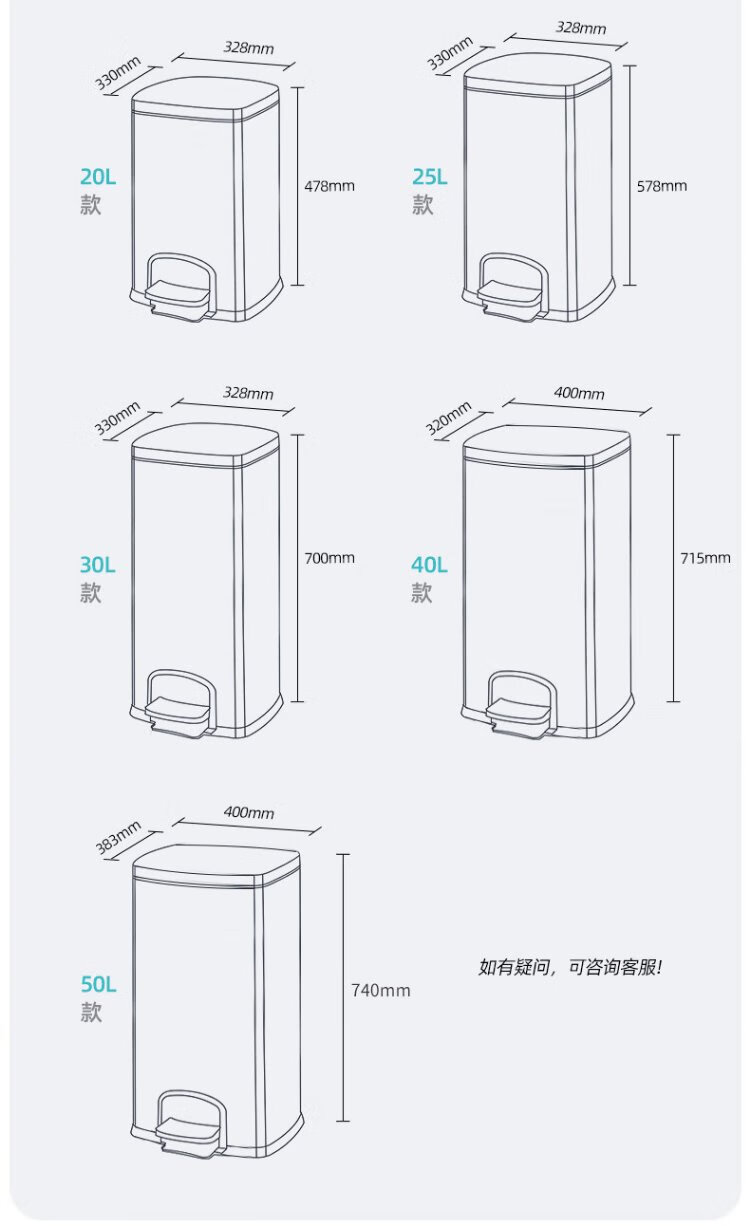 330mm
328mm
20L
款
478mm

330mm
328mm
25L
款
578mm

330mm
328mm
30L
款
700mm

320mm
400mm
40L
款
715mm

383mm
400mm
50L
款
740mm

如有疑问，可咨询客服！