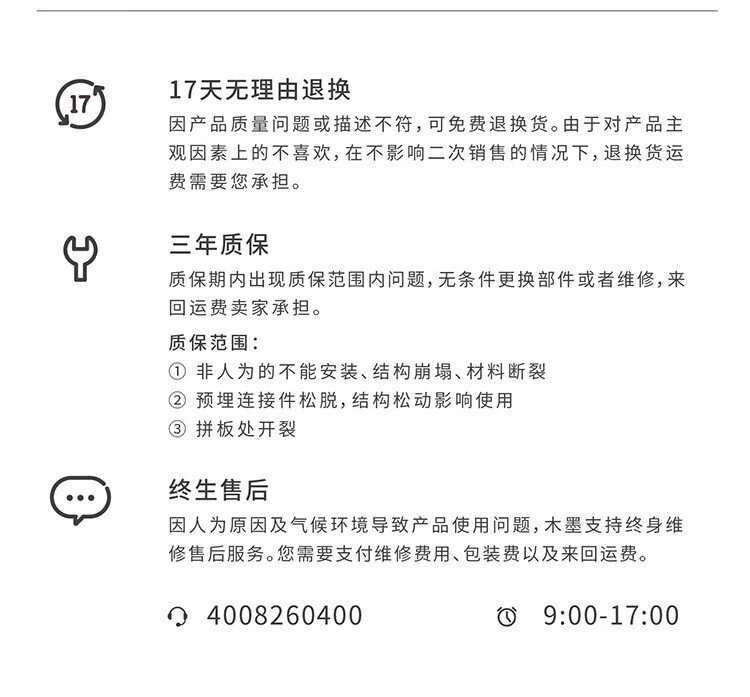 17

17天无理由退换

因产品质量问题或描述不符，可免费退换货。由于对产品主观因素上的不喜欢，在不影响二次销售的情况下，退换货运费需要您承担。

三年质保

质保期内出现质保范围内问题，无条件更换部件或者维修，来回运费卖家承担。

质保范围：
① 非人为的不能安装、结构崩塌、材料断裂
② 预埋连接件松脱，结构松动影响使用
③ 拼板处开裂

终生售后

因人为原因及气候环境导致产品使用问题，木墨支持终身维修售后服务。您需要支付维修费用、包装费以及来回运费。

4008260400 9:00-17:00