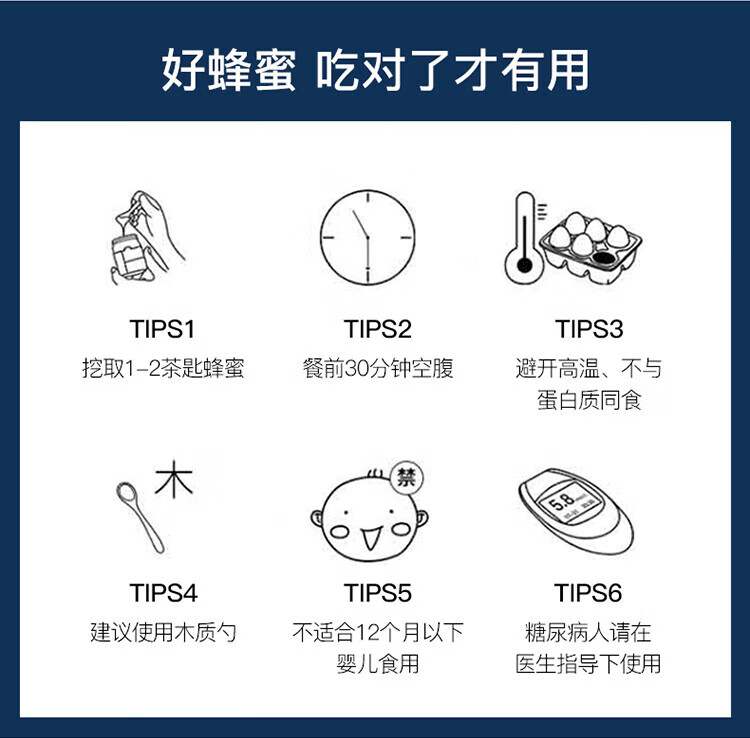 好蜂蜜 吃对了才有用

TIPS1
挖取1-2茶匙蜂蜜

TIPS2
餐前30分钟空腹

TIPS3
避开高温、不与蛋白质同食

木

TIPS4
建议使用木质勺

禁

TIPS5
不适合12个月以下婴儿食用

5.8

TIPS6
糖尿病人请在医生指导下使用