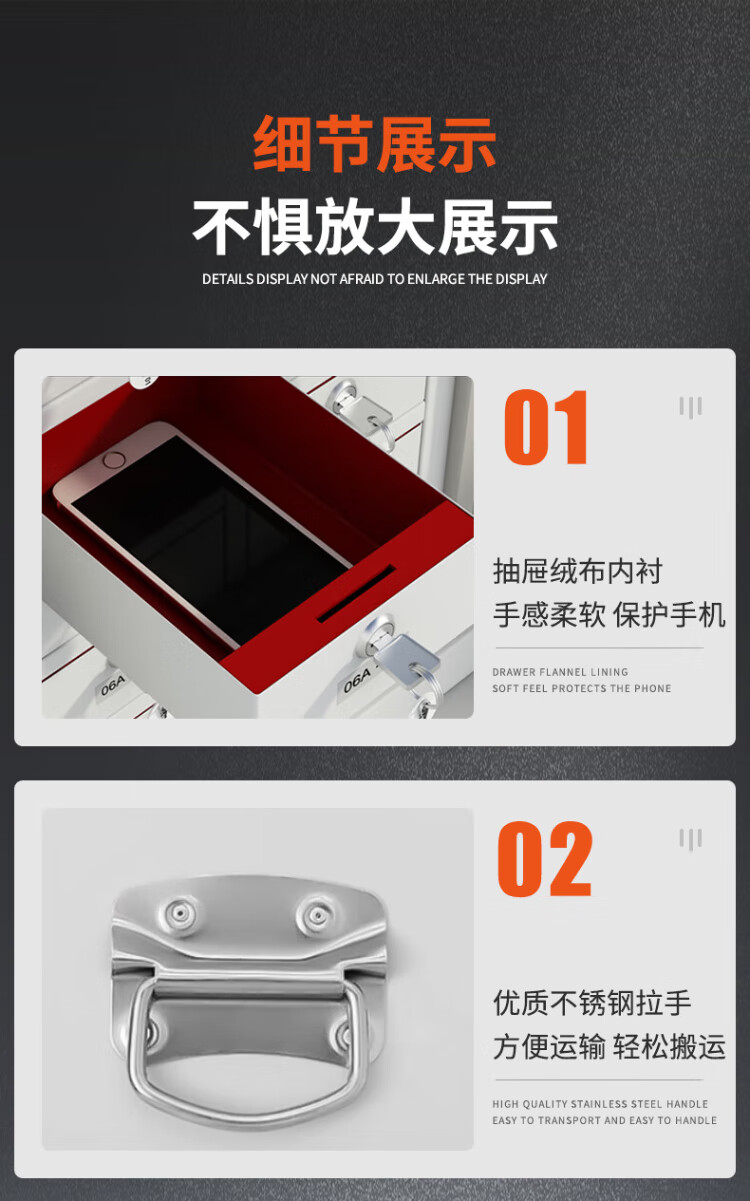 细节展示
不惧放大展示
DETAILS DISPLAY NOT AFRAID TO ENLARGE THE DISPLAY

06A
06A

01

抽屉绒布内衬
手感柔软 保护手机

DRAWER FLANNEL LINING
SOFT FEEL PROTECTS THE PHONE

02

优质不锈钢拉手
方便运输 轻松搬运

HIGH QUALITY STAINLESS STEEL HANDLE
EASY TO TRANSPORT AND EASY TO HANDLE