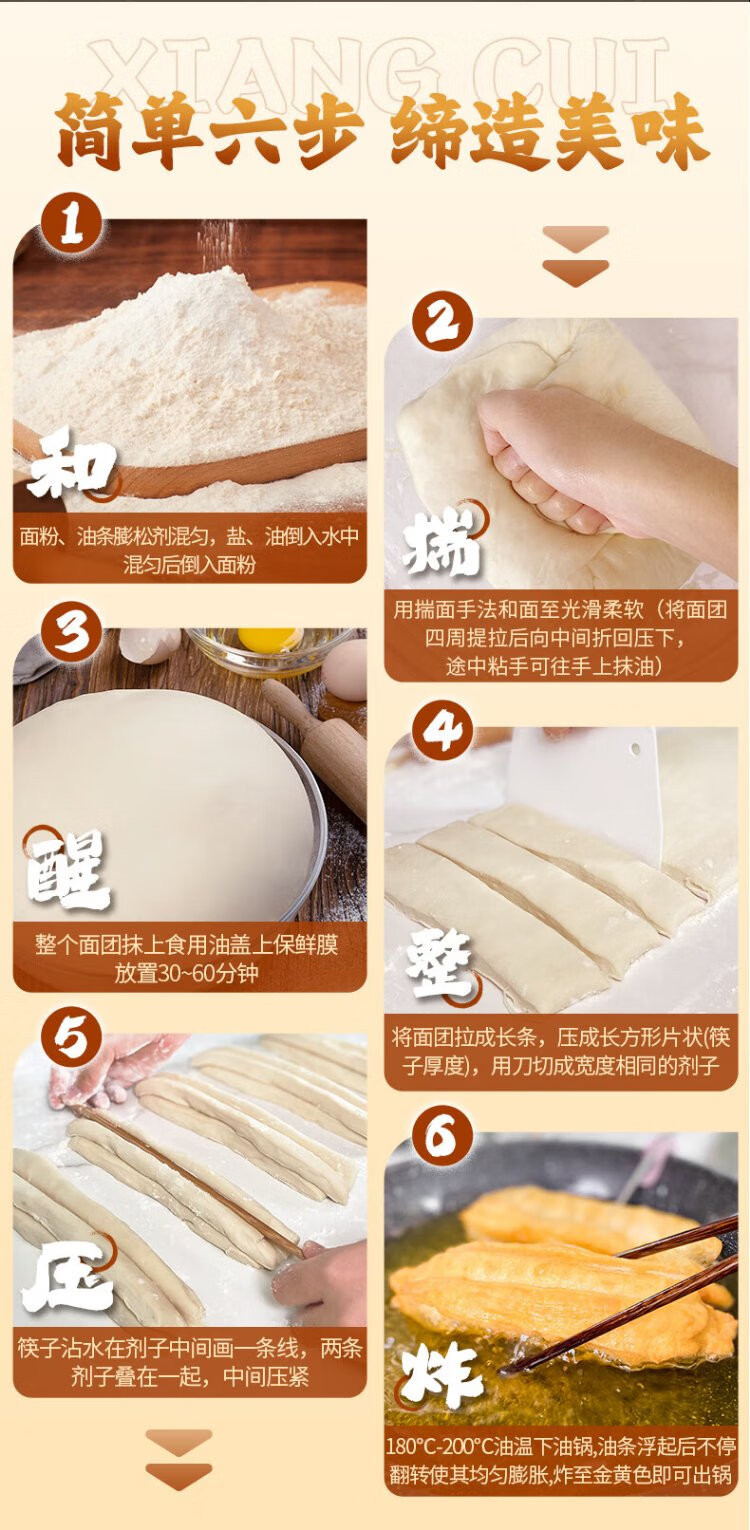 XIANG CUI

简单六步 缔造美味

1
和
面粉、油条膨松剂混匀，盐、油倒入水中混匀后倒入面粉

2
揣
用揣面手法和面至光滑柔软（将面团四周提拉后向中间折回压下，途中粘手可往手上抹油）

3
醒
整个面团抹上食用油盖上保鲜膜放置30~60分钟

4
整
将面团拉成长条，压成长方形片状(筷子厚度)，用刀切成宽度相同的剂子

5
压
筷子沾水在剂子中间画一条线，两条剂子叠在一起，中间压紧

6
炸
180°C-200°C油温下油锅,油条浮起后不停翻转使其均匀膨胀,炸至金黄色即可出锅