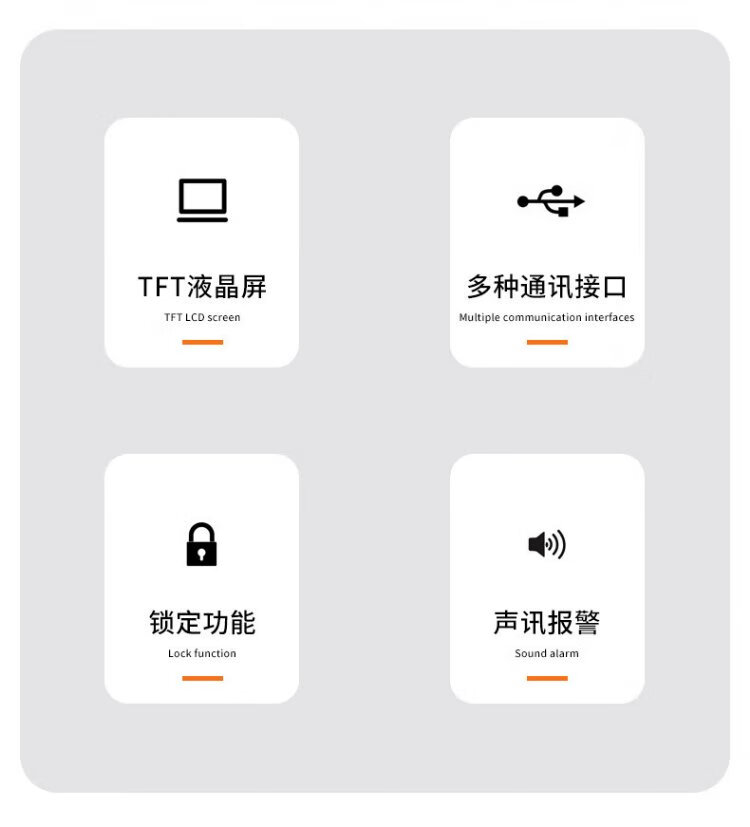 TFT液晶屏

TFT LCD screen

多种通讯接口

Multiple communication interfaces

锁定功能

Lock function

声讯报警

Sound alarm