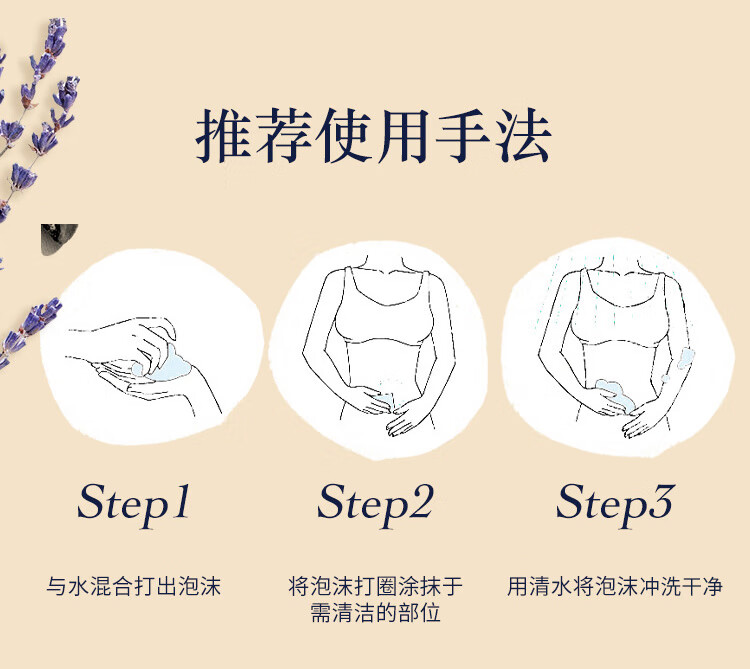 推荐使用手法

Step1

与水混合打出泡沫

Step2

将泡沫打圈涂抹于需清洁的部位

Step3

用清水将泡沫冲洗干净