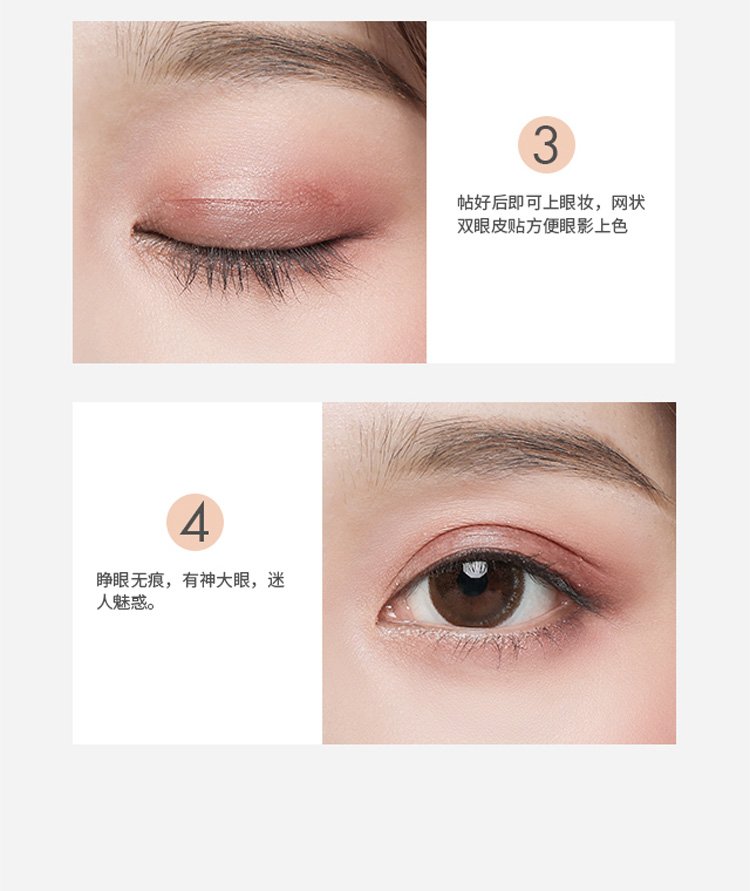 3

帖好后即可上眼妆，网状双眼皮贴方便眼影上色

4

睁眼无痕，有神大眼，迷人魅惑。