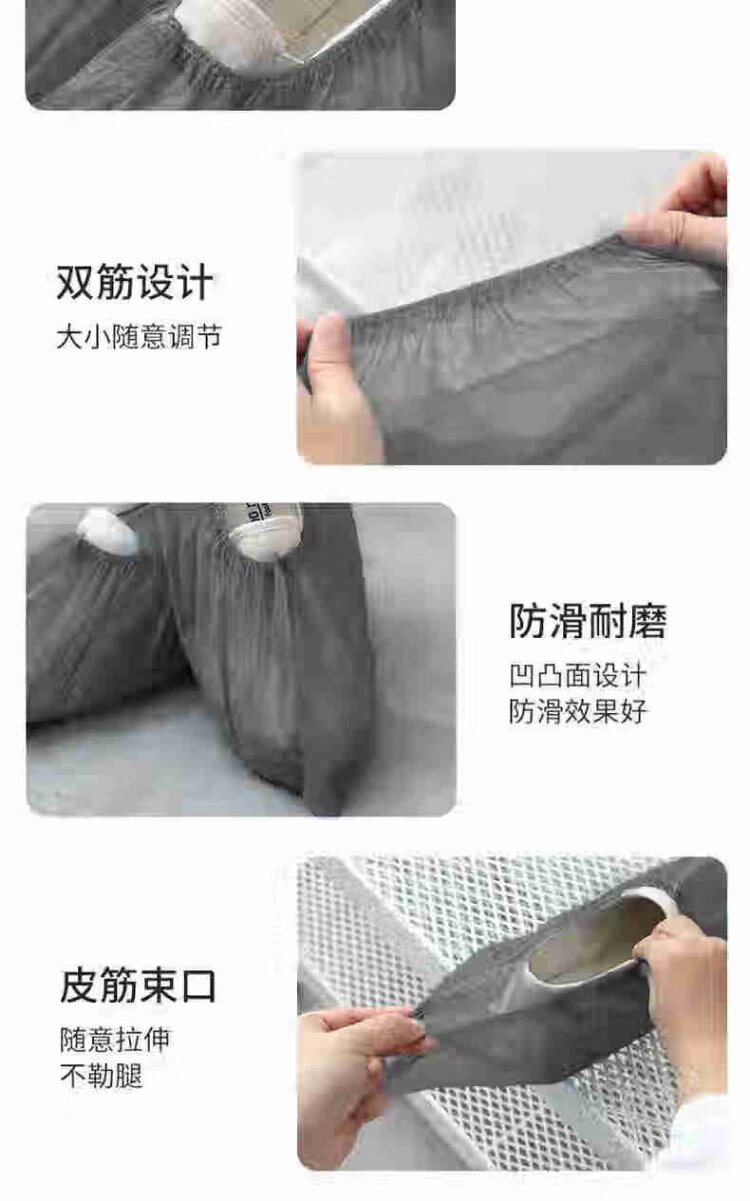 双筋设计
大小随意调节

防滑耐磨
凹凸面设计
防滑效果好

皮筋束口
随意拉伸
不勒腿