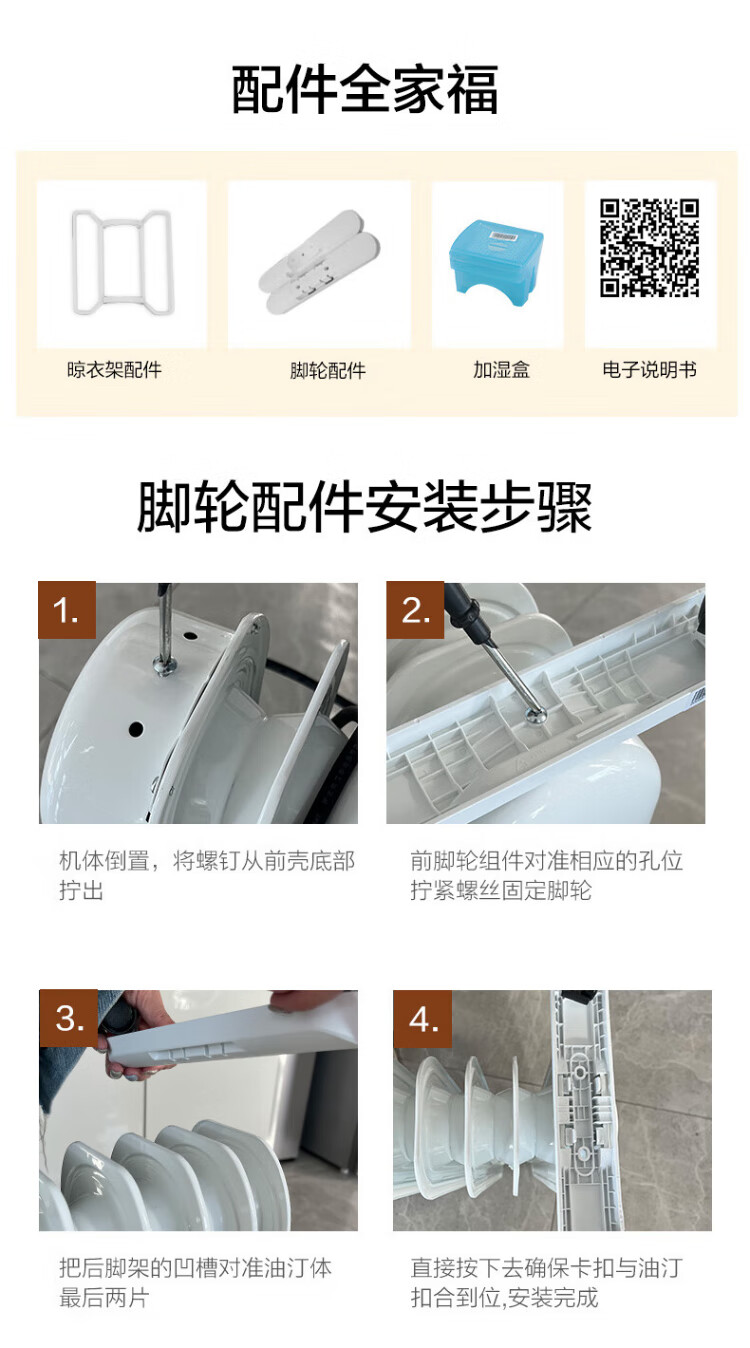 配件全家福

晾衣架配件

脚轮配件

加湿盒

电子说明书

脚轮配件安装步骤

1.

机体倒置，将螺钉从前壳底部拧出

2.

前脚轮组件对准相应的孔位拧紧螺丝固定脚轮

3.

把后脚架的凹槽对准油汀体最后两片

4.

直接按下去确保卡扣与油汀扣合到位,安装完成