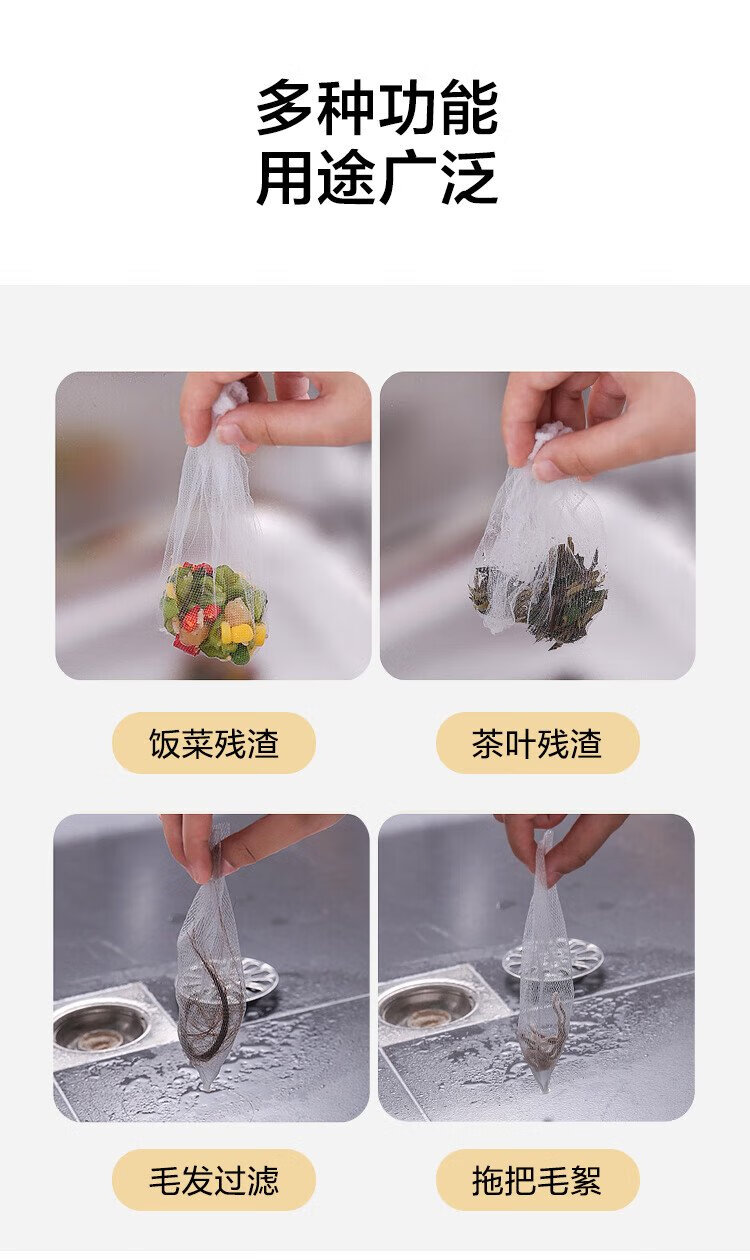 多种功能
用途广泛

饭菜残渣

茶叶残渣

毛发过滤

拖把毛絮