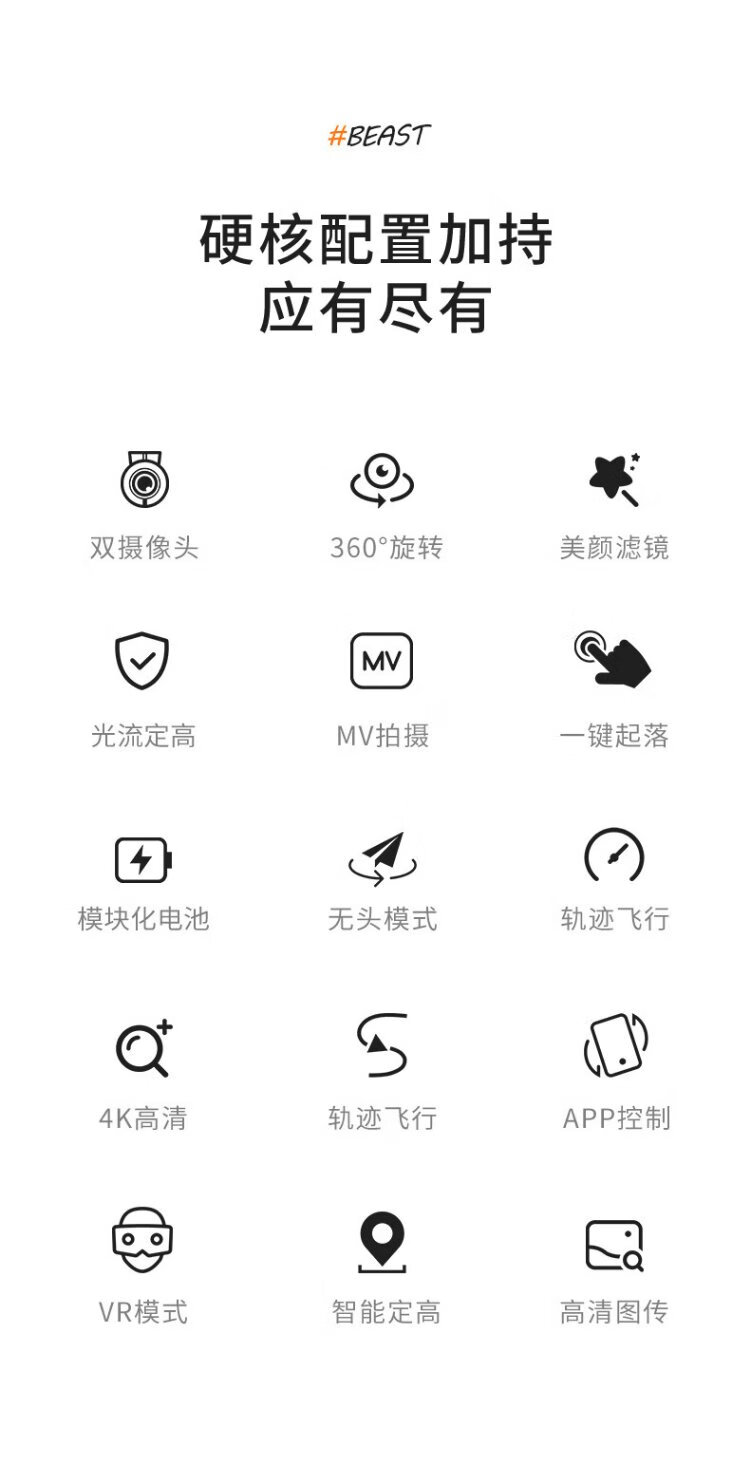 #BEAST

硬核配置加持
应有尽有

双摄像头

360°旋转

美颜滤镜

光流定高

MV

MV拍摄

一键起落

模块化电池

无头模式

轨迹飞行

4K高清

轨迹飞行

APP控制

VR模式

智能定高

高清图传