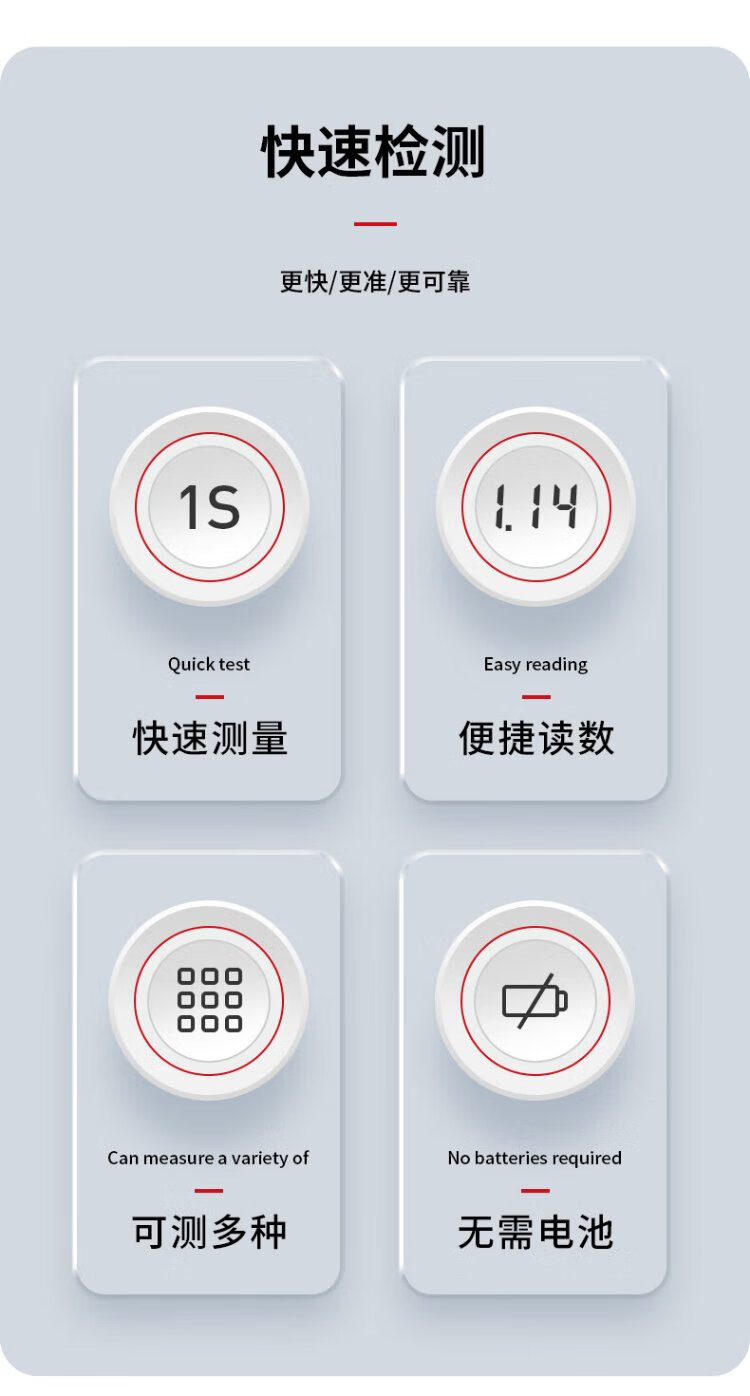 快速检测

更快/更准/更可靠

1S

Quick test

快速测量

1.14

Easy reading

便捷读数

Can measure a variety of

可测多种

No batteries required

无需电池