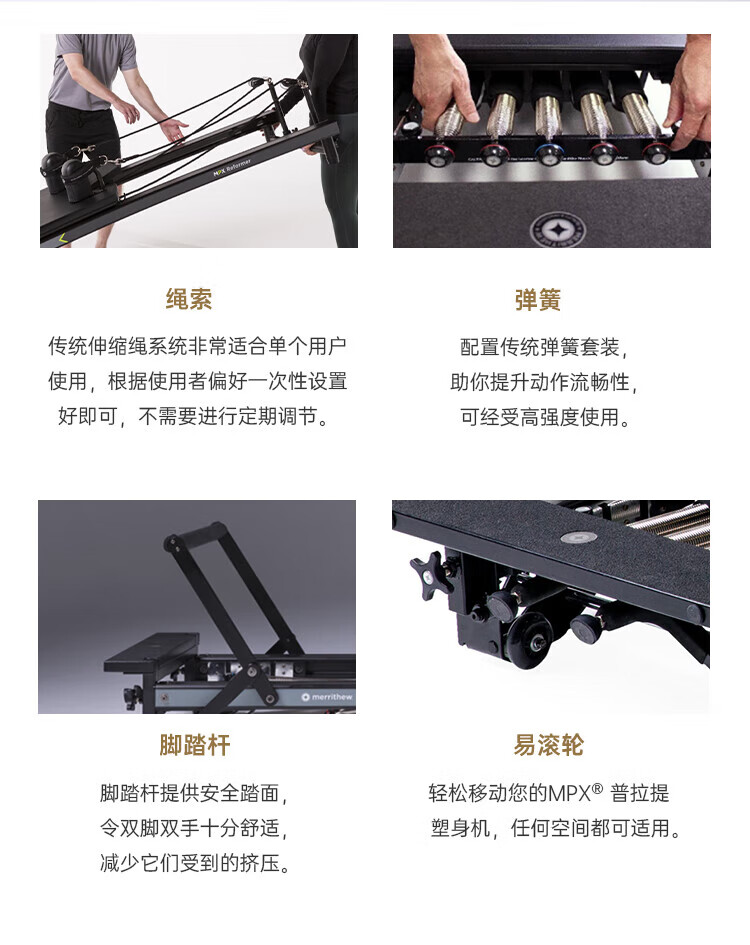 MPX Reformer

绳索

传统伸缩绳系统非常适合单个用户使用，根据使用者偏好一次性设置好即可，不需要进行定期调节。

弹簧

配置传统弹簧套装，助你提升动作流畅性，可经受高强度使用。

merrithew

脚踏杆

脚踏杆提供安全踏面，令双脚双手十分舒适，减少它们受到的挤压。

易滚轮

轻松移动您的MPX® 普拉提塑身机，任何空间都可适用。