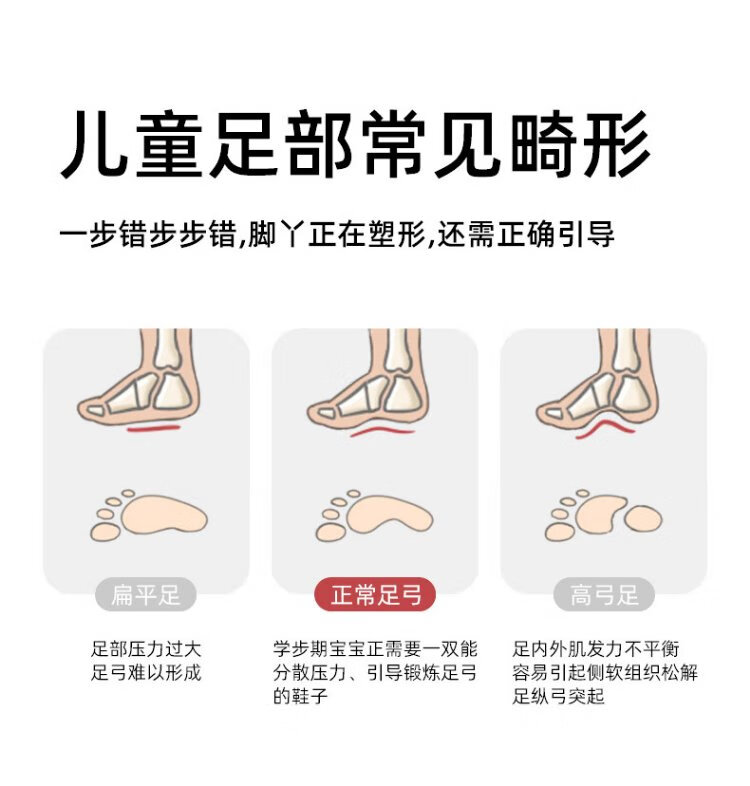 儿童足部常见畸形

一步错步步错,脚丫正在塑形,还需正确引导

扁平足

足部压力过大
足弓难以形成

正常足弓

学步期宝宝正需要一双能分散压力、引导锻炼足弓的鞋子

高弓足

足内外肌发力不平衡
容易引起侧软组织松解
足纵弓突起