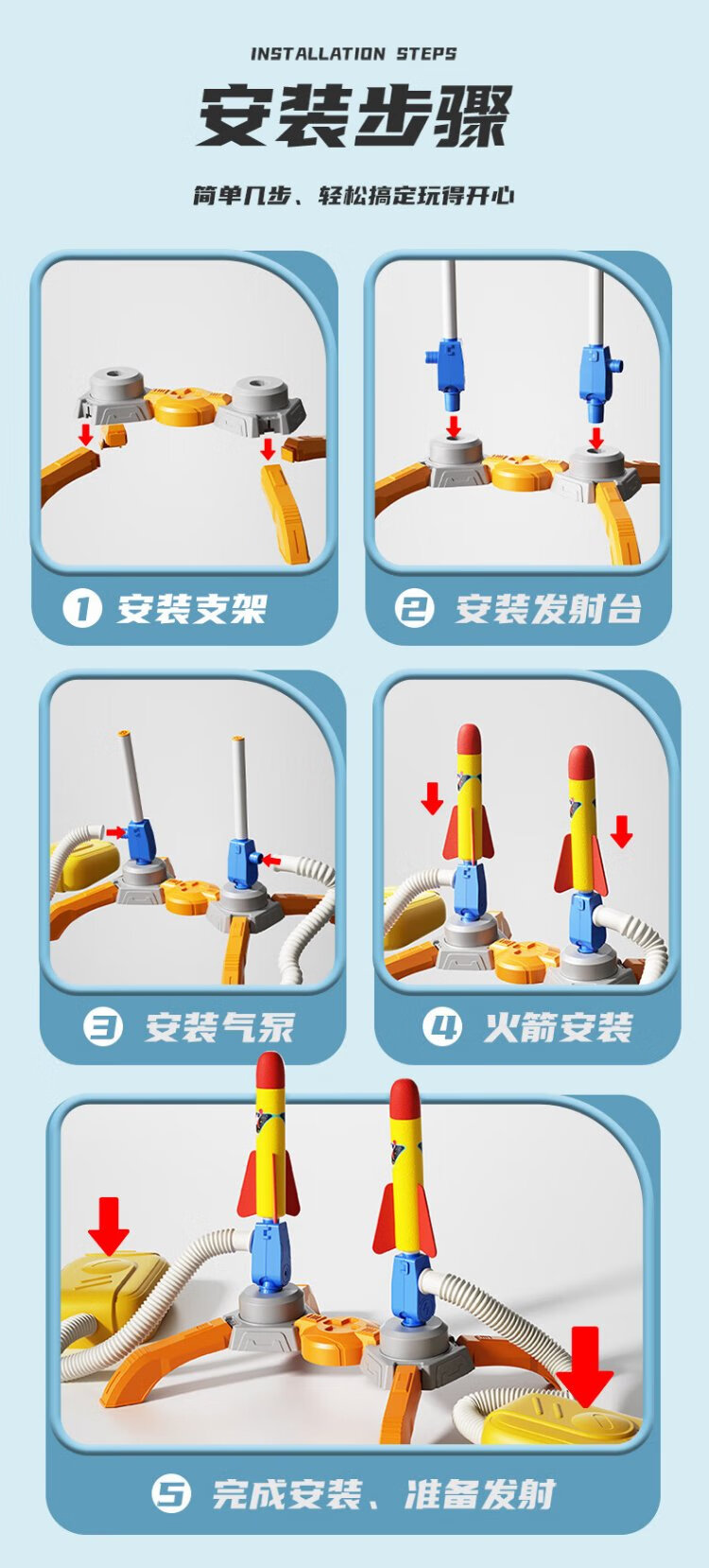 INSTALLATION STEPS

安装步骤

简单几步、轻松搞定玩得开心

1 安装支架

2 安装发射台

3 安装气泵

4 火箭安装

5 完成安装、准备发射