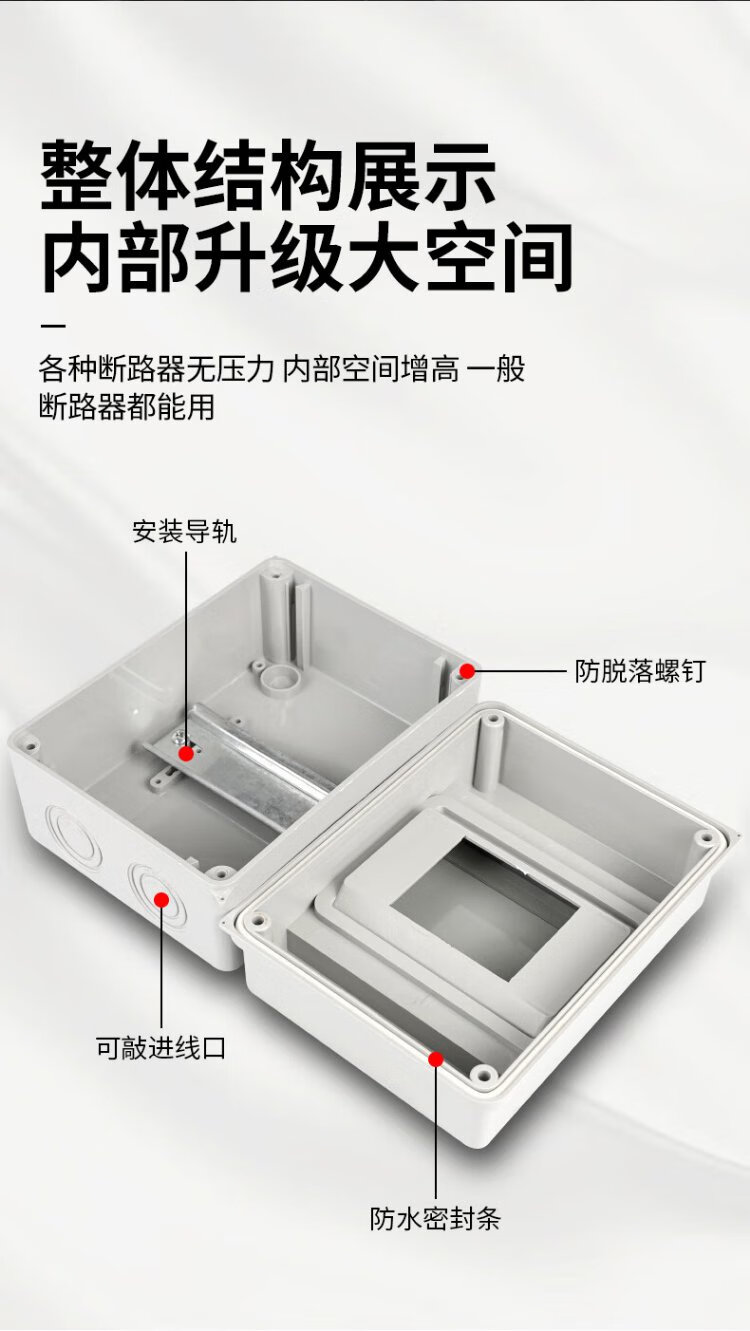 整体结构展示
内部升级大空间

各种断路器无压力 内部空间增高 一般断路器都能用

安装导轨

防脱落螺钉

可敲进线口

防水密封条