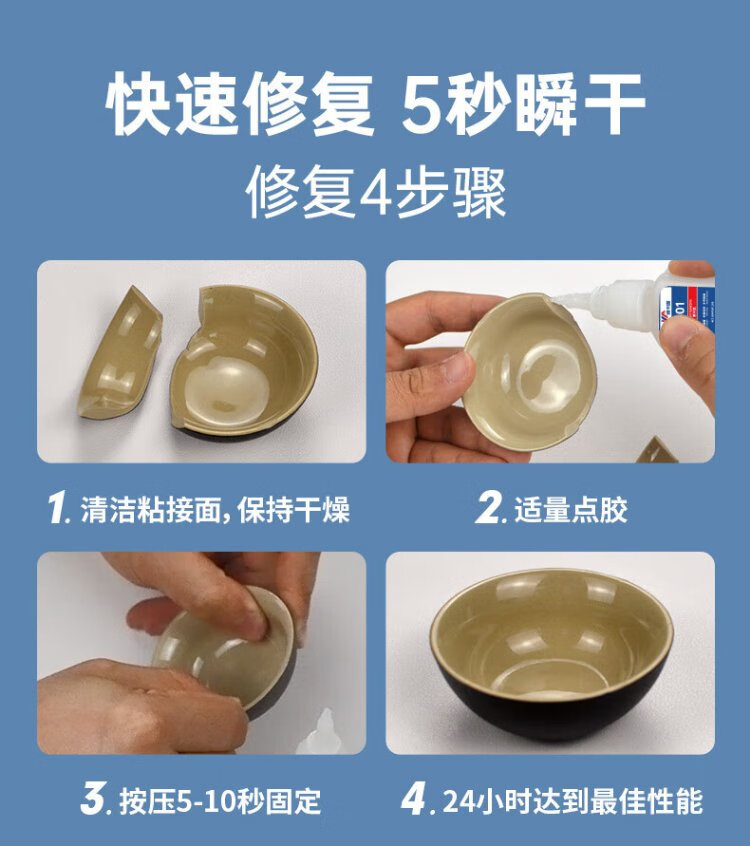 快速修复 5秒瞬干
修复4步骤

01

1. 清洁粘接面, 保持干燥

2. 适量点胶

3. 按压5-10秒固定

4. 24小时达到最佳性能