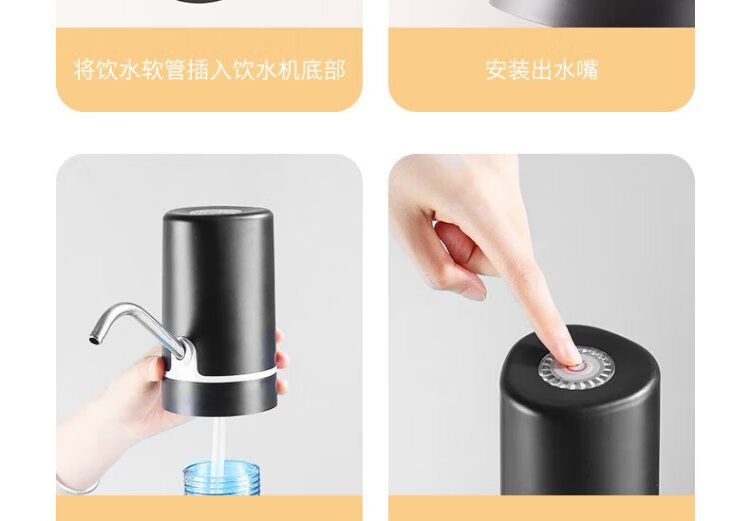 将饮水软管插入饮水机底部

安装出水嘴