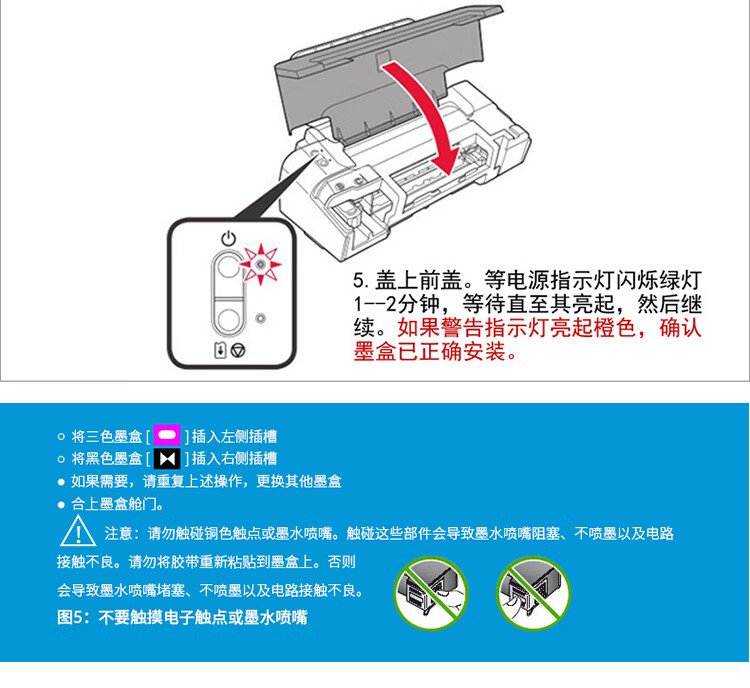 5. 盖上前盖。等电源指示灯闪烁绿灯1--2分钟，等待直至其亮起，然后继续。如果警告指示灯亮起橙色，确认墨盒已正确安装。

○ 将三色墨盒 [ ] 插入左侧插槽
○ 将黑色墨盒 [ ] 插入右侧插槽
● 如果需要，请重复上述操作，更换其他墨盒
● 合上墨盒舱门。

注意：请勿触碰铜色触点或墨水喷嘴。触碰这些部件会导致墨水喷嘴阻塞、不喷墨以及电路接触不良。请勿将胶带重新粘贴到墨盒上。否则会导致墨水喷嘴堵塞、不喷墨以及电路接触不良。

图5：不要触摸电子触点或墨水喷嘴