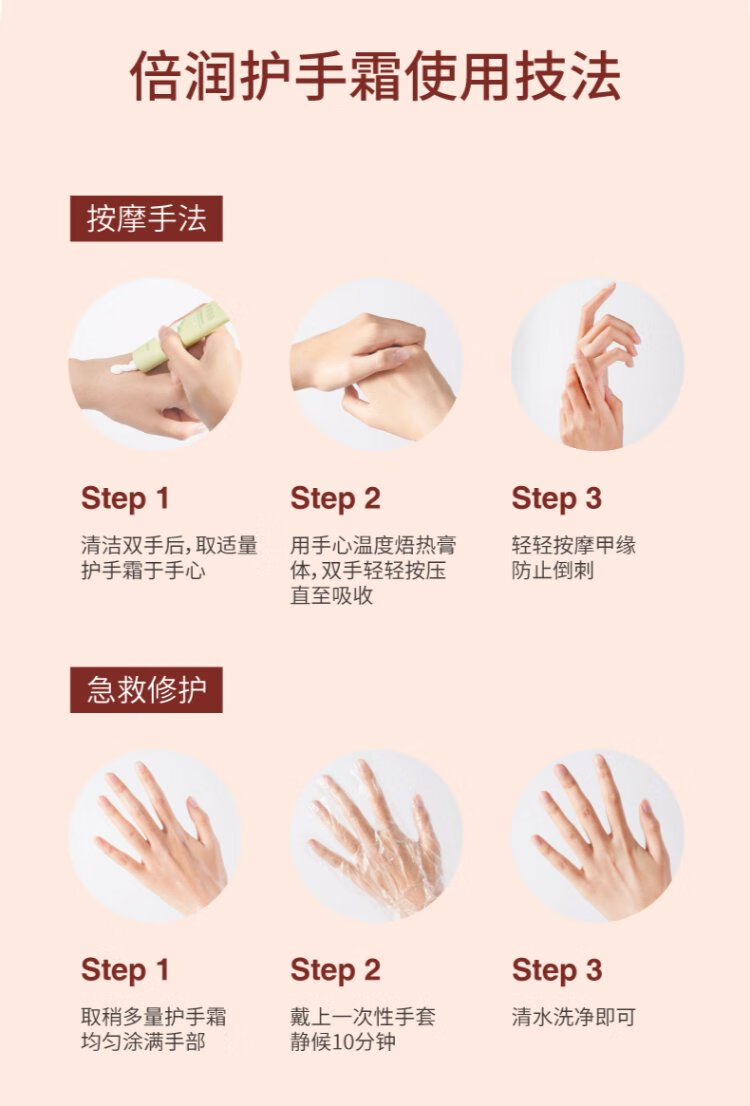 倍润护手霜使用技法

按摩手法

Step 1
清洁双手后，取适量护手霜于手心

Step 2
用手心温度焐热膏体，双手轻轻按压直至吸收

Step 3
轻轻按摩甲缘防止倒刺

急救修护

Step 1
取稍多量护手霜均匀涂满手部

Step 2
戴上一次性手套静候10分钟

Step 3
清水洗净即可