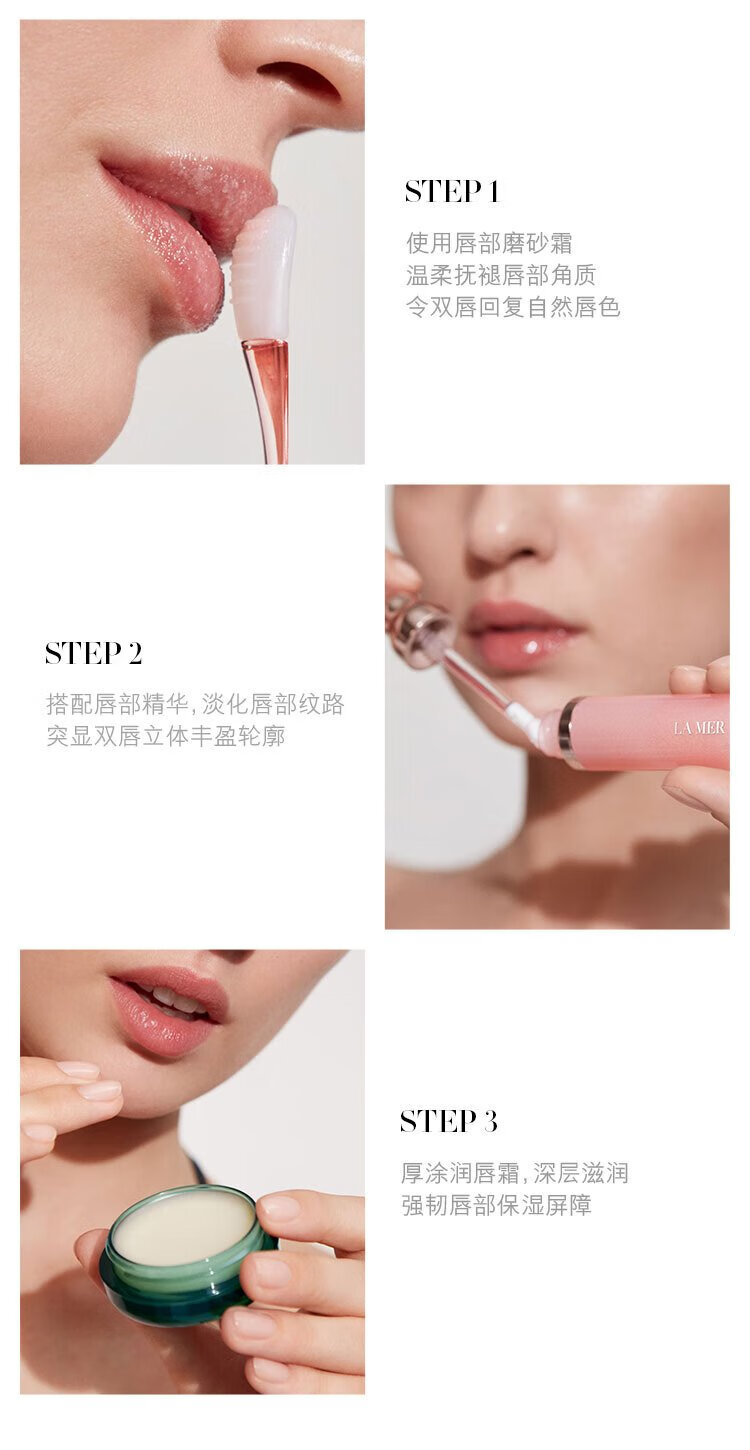 STEP 1

使用唇部磨砂霜
温柔抚褪唇部角质
令双唇回复自然唇色

STEP 2

搭配唇部精华，淡化唇部纹路
突显双唇立体丰盈轮廓

LA MER

STEP 3

厚涂润唇霜，深层滋润
强韧唇部保湿屏障