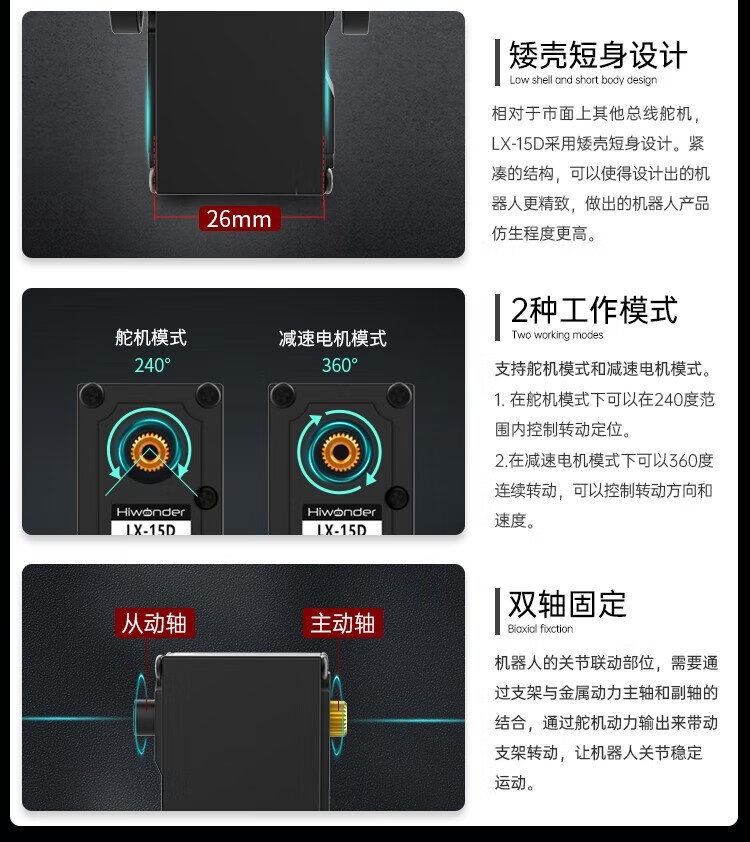 26mm

矮壳短身设计
Low shell and short body design

相对于市面上其他总线舵机，LX-15D采用矮壳短身设计。紧凑的结构，可以使得设计出的机器人更精致，做出的机器人产品仿生程度更高。

舵机模式
240°

减速电机模式
360°

Hiwonder
LX-15D

Hiwonder
LX-15D

2种工作模式
Two working modes

支持舵机模式和减速电机模式。
1. 在舵机模式下可以在240度范围内控制转动定位。
2.在减速电机模式下可以360度连续转动，可以控制转动方向和速度。

从动轴

主动轴

双轴固定
Biaxial fixction

机器人的关节联动部位，需要通过支架与金属动力主轴和副轴的结合，通过舵机动力输出来带动支架转动，让机器人关节稳定运动。