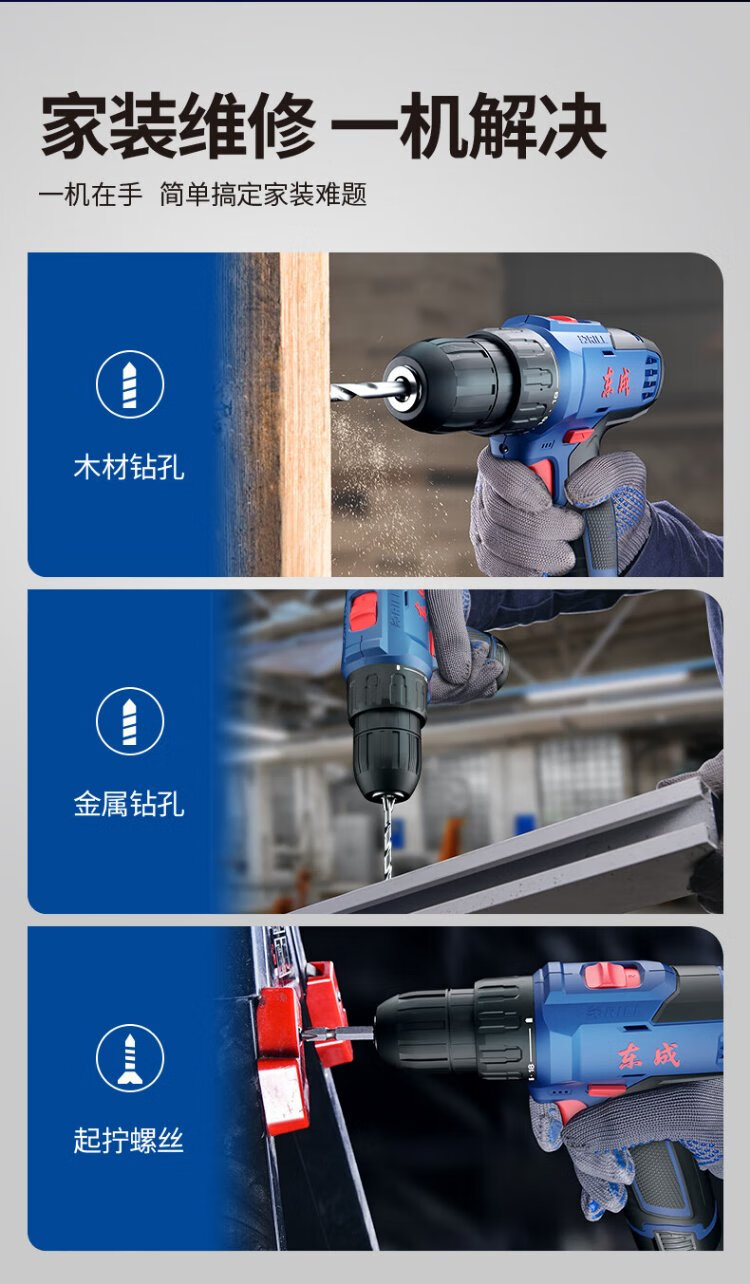 家装维修 一机解决

一机在手 简单搞定家装难题

木材钻孔

东成

金属钻孔

起拧螺丝

东成