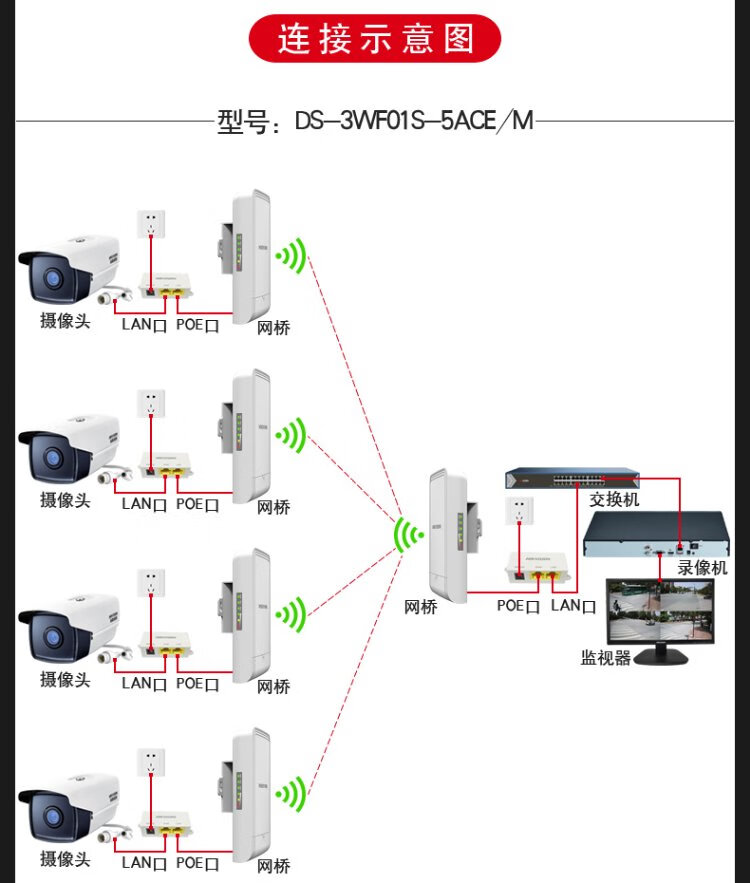 连接示意图

型号：DS-3WF01S-5ACE/M

摄像头
LAN口
POE口
网桥

摄像头
LAN口
POE口
网桥

摄像头
LAN口
POE口
网桥

摄像头
LAN口
POE口
网桥

网桥
POE口
LAN口
交换机
录像机
监视器