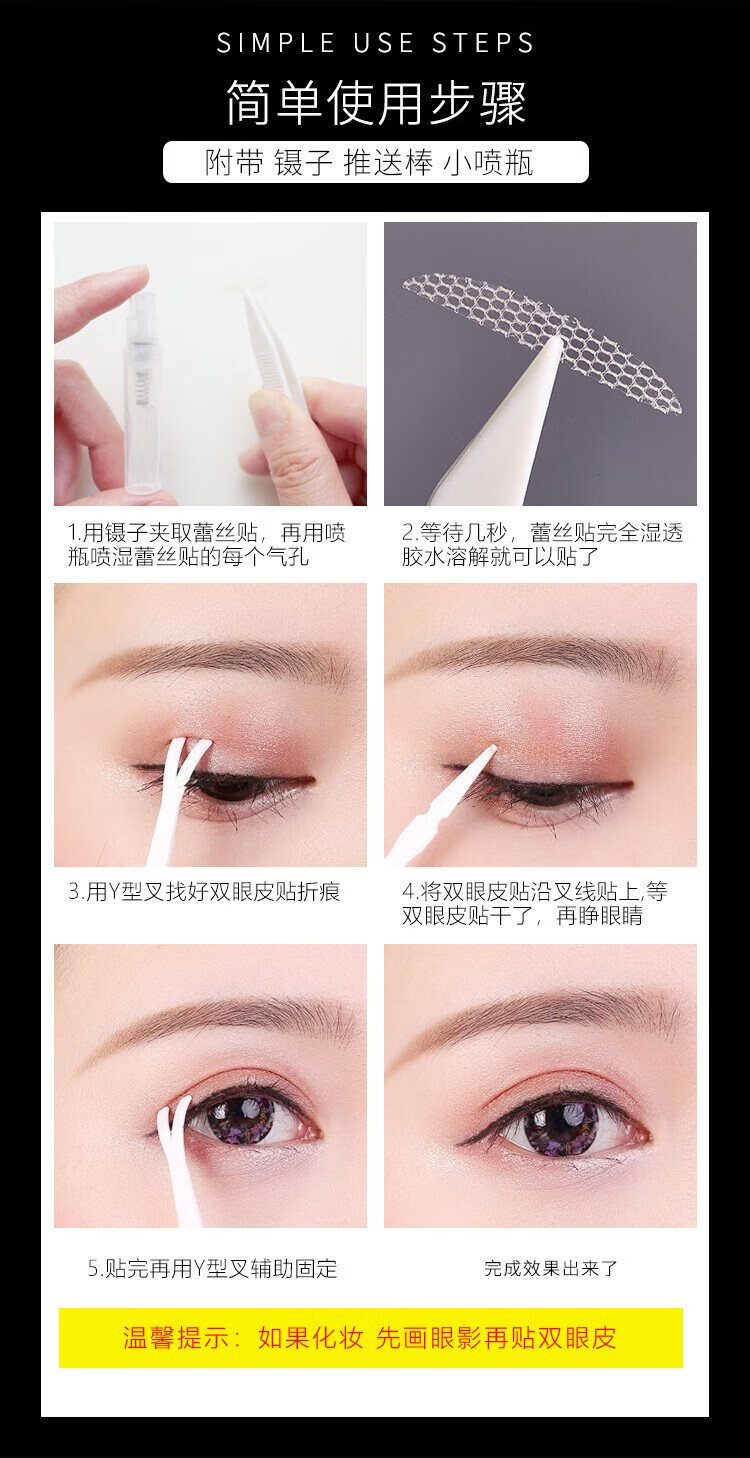 SIMPLE USE STEPS

简单使用步骤

附带 镊子 推送棒 小喷瓶

1.用镊子夹取蕾丝贴，再用喷瓶喷湿蕾丝贴的每个气孔

2.等待几秒，蕾丝贴完全湿透胶水溶解就可以贴了

3.用Y型叉找好双眼皮贴折痕

4.将双眼皮贴沿叉线贴上,等双眼皮贴干了，再睁眼睛

5.贴完再用Y型叉辅助固定

完成效果出来了

温馨提示：如果化妆 先画眼影再贴双眼皮