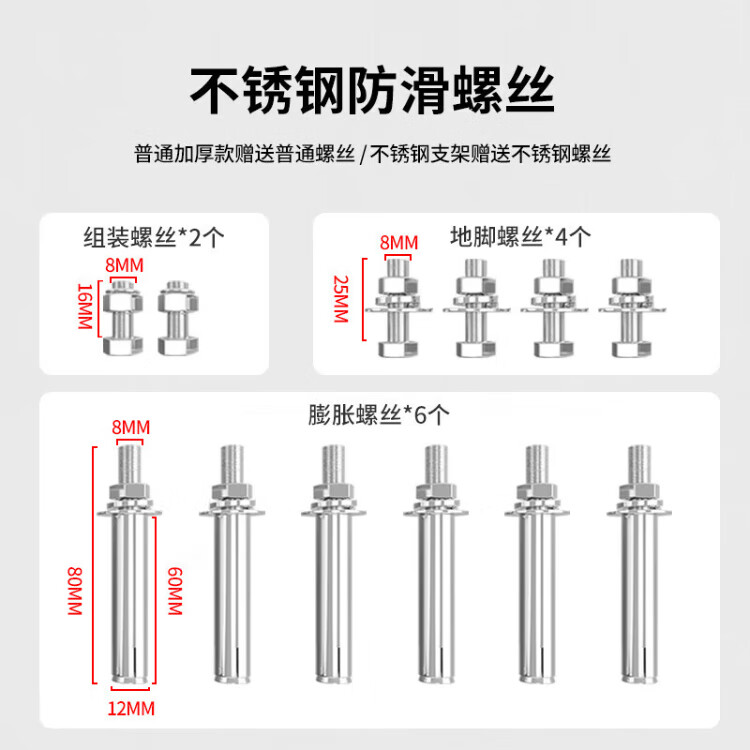 不锈钢防滑螺丝

普通加厚款赠送普通螺丝 / 不锈钢支架赠送不锈钢螺丝

组装螺丝*2个

8MM

16MM

地脚螺丝*4个

8MM

25MM

膨胀螺丝*6个

8MM

80MM

60MM

12MM